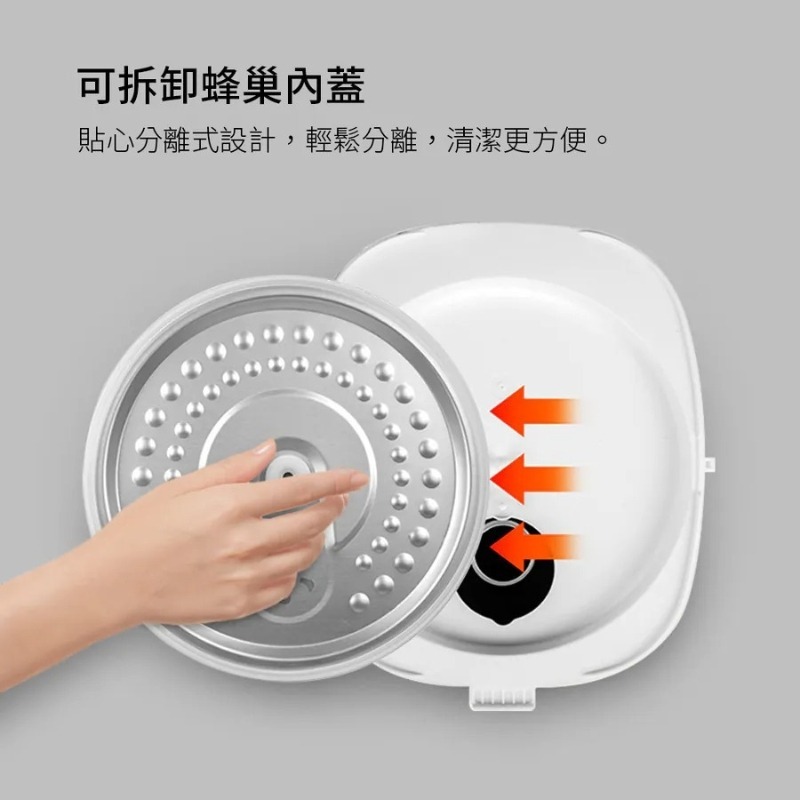 可拆卸蜂巢內蓋

貼心分離式設計，輕鬆分離，清潔更方便。