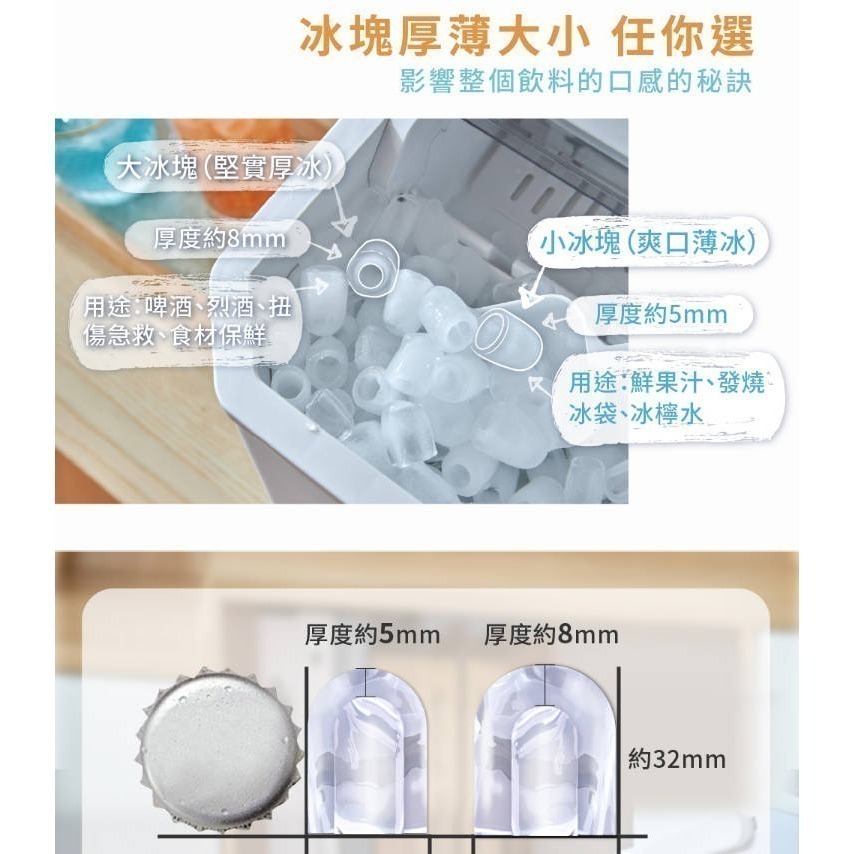 冰塊厚薄大小 任你選
影響整個飲料的口感的秘訣

大冰塊(堅實厚冰)

厚度約8mm

用途:啤酒、烈酒、扭傷急救、食材保鮮

小冰塊(爽口薄冰)

厚度約5mm

用途:鮮果汁、發燒冰袋、冰檸水

厚度約5mm

厚度約8mm

約32mm