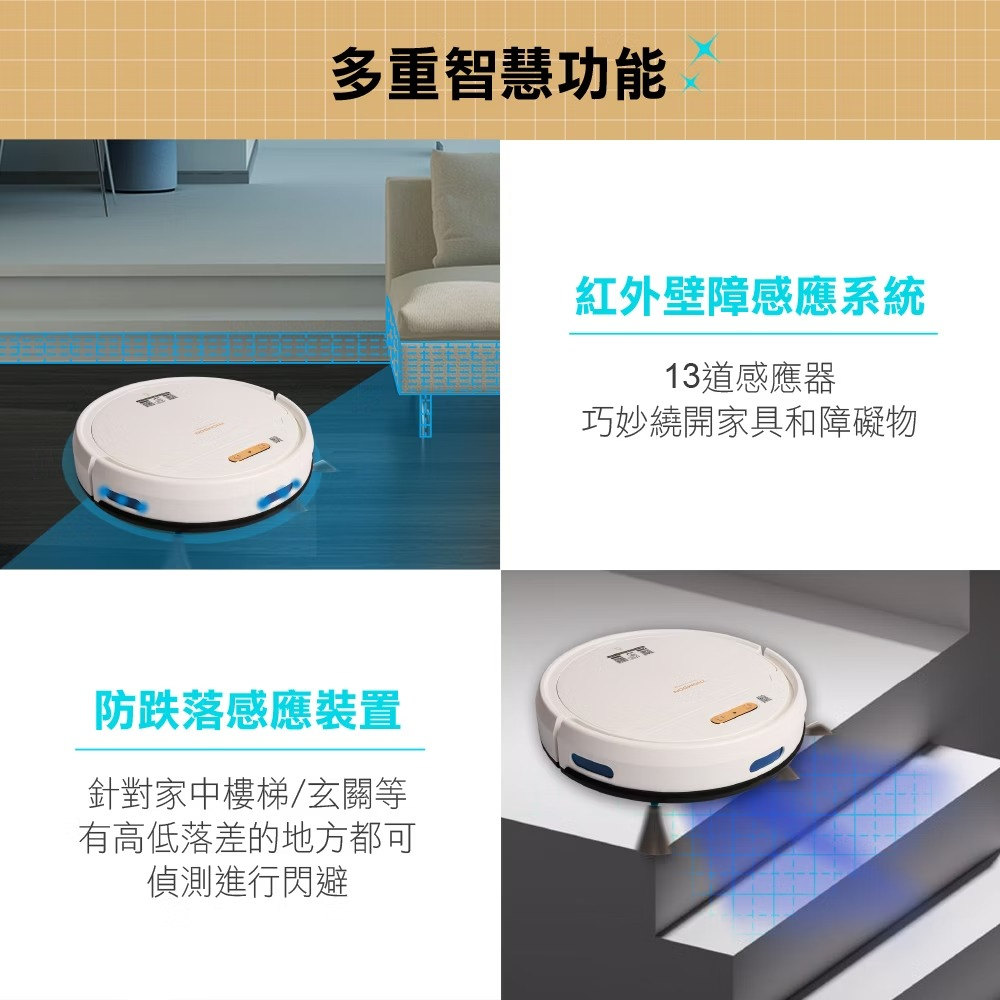 多重智慧功能

紅外壁障感應系統

13道感應器
巧妙繞開家具和障礙物

防跌落感應裝置

針對家中樓梯/玄關等
有高低落差的地方都可
偵測進行閃避