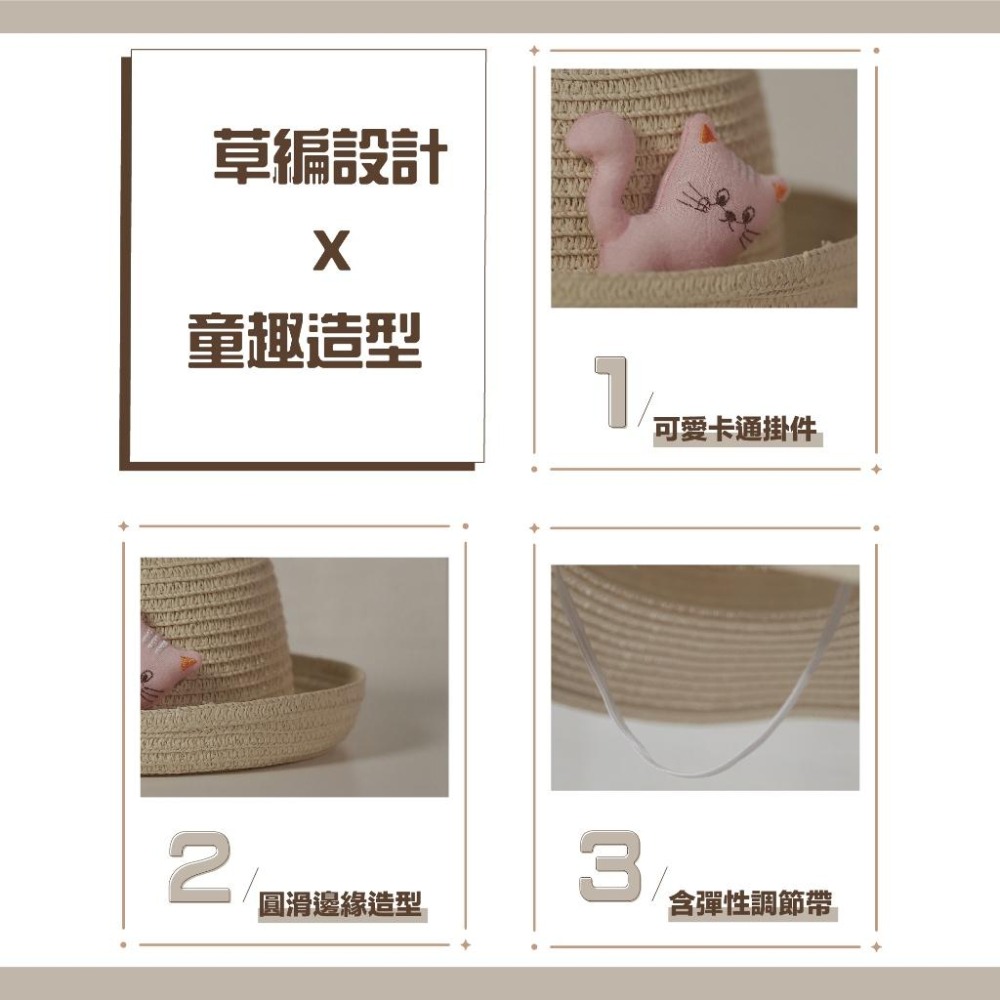 草編設計
X
童趣造型

1/ 可愛卡通掛件

2/ 圓滑邊緣造型

3/ 含彈性調節帶