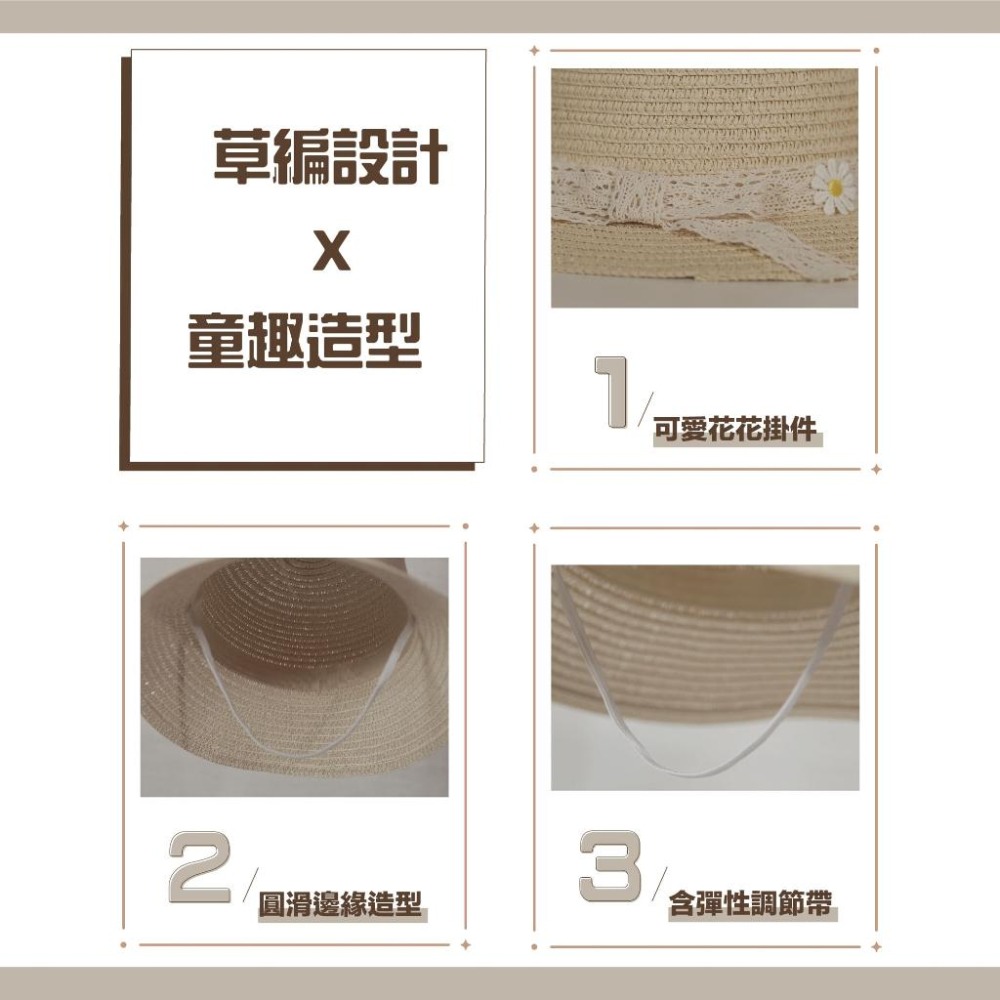 草編設計

X

童趣造型

1/ 可愛花花掛件

2/ 圓滑邊緣造型

3/ 含彈性調節帶