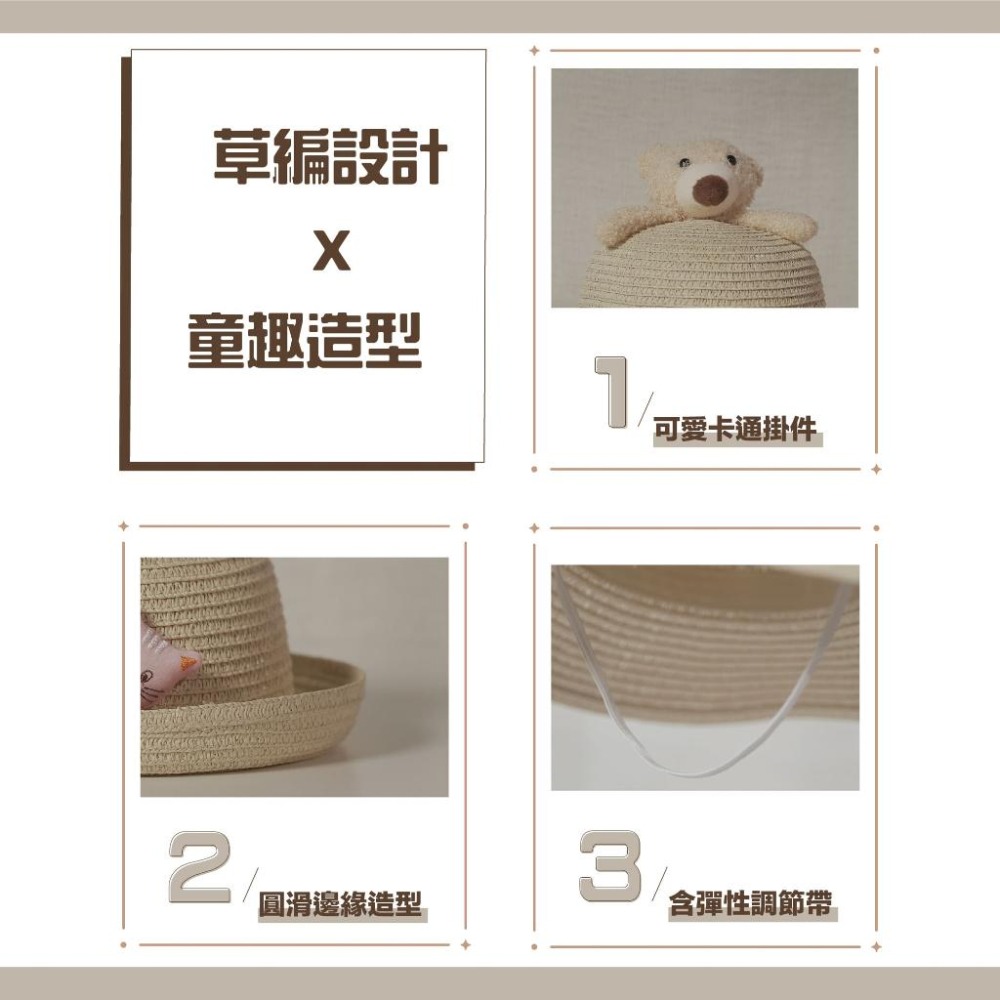 草編設計
X
童趣造型

1/ 可愛卡通掛件

2/ 圓滑邊緣造型

3/ 含彈性調節帶