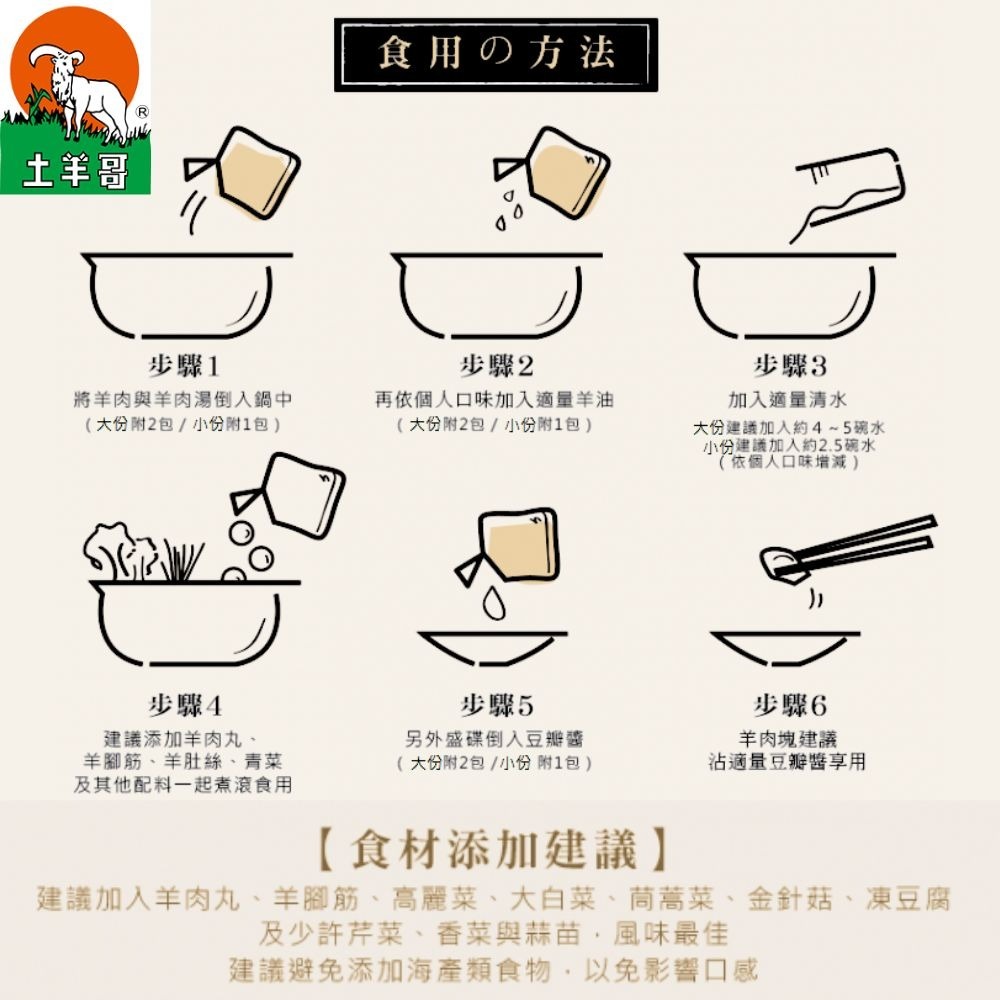 土羊哥

食用の方法

步驟1
將羊肉與羊肉湯倒入鍋中
（大份附2包 / 小份附1包）

步驟2
再依個人口味加入適量羊油
（大份附2包 / 小份附1包）

步驟3
加入適量清水
大份建議加入約4～5碗水
小份建議加入約2.5碗水
（依個人口味增減）

步驟4
建議添加羊肉丸、羊腳筋、羊肚絲、青菜及其他配料一起煮滾食用

步驟5
另外盛碟倒入豆瓣醬
（大份附2包 /小份 附1包）

步驟6
羊肉塊建議沾適量豆瓣醬享用

【食材添加建議】
建議加入羊肉丸、羊腳筋、高麗菜、大白菜、茼蒿菜、金針菇、凍豆腐及少許芹菜、香菜與蒜苗，風味最佳
建議避免添加海產類食物，以免影響口感