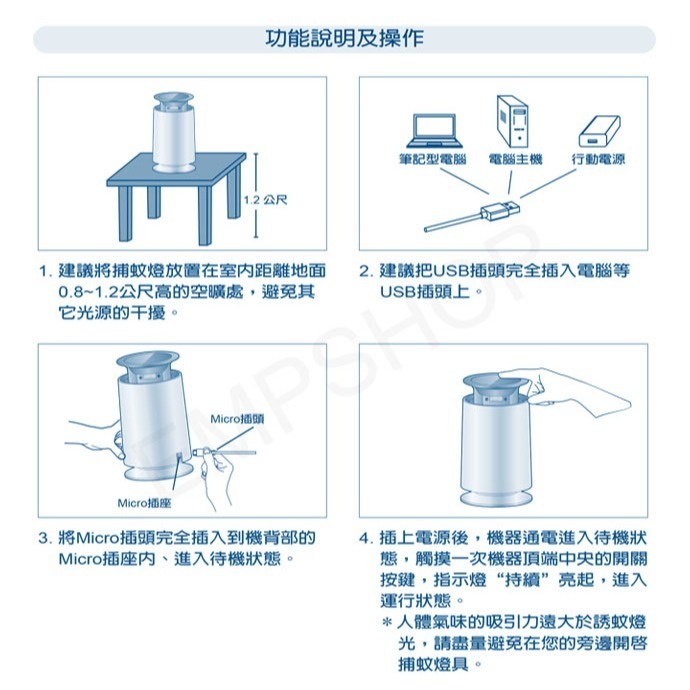 功能說明及操作

1.2 公尺

1. 建議將捕蚊燈放置在室內距離地面0.8~1.2公尺高的空曠處，避免其它光源的干擾。

筆記型電腦　電腦主機　行動電源

2. 建議把USB插頭完全插入電腦等USB插頭上。

Micro插頭

Micro插座

3. 將Micro插頭完全插入到機背部的Micro插座內、進入待機狀態。

4. 插上電源後，機器通電進入待機狀態，觸摸一次機器頂端中央的開關按鍵，指示燈“持續”亮起，進入運行狀態。

＊人體氣味的吸引力遠大於誘蚊燈光，請盡量避免在您的旁邊開啓捕蚊燈具。

EMPSHOP