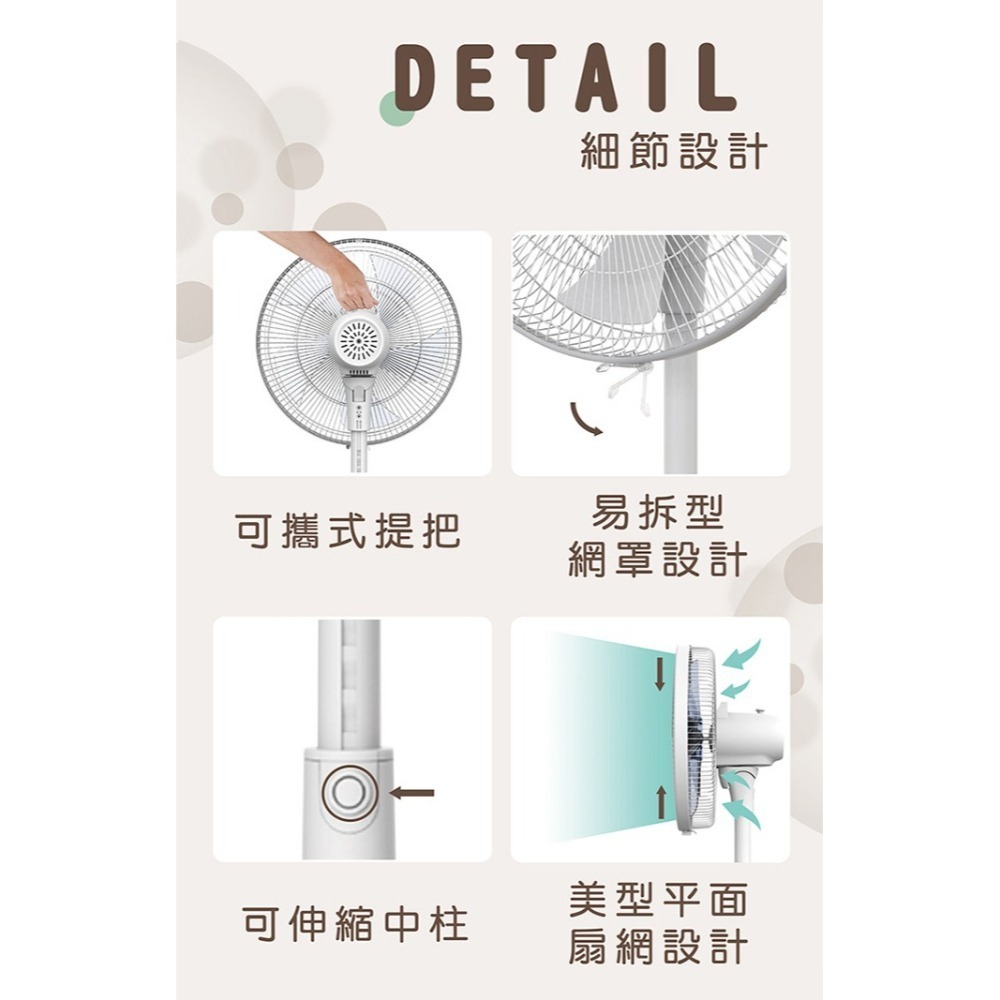 DETAIL
細節設計

可攜式提把

易拆型
網罩設計

可伸縮中柱

美型平面
扇網設計