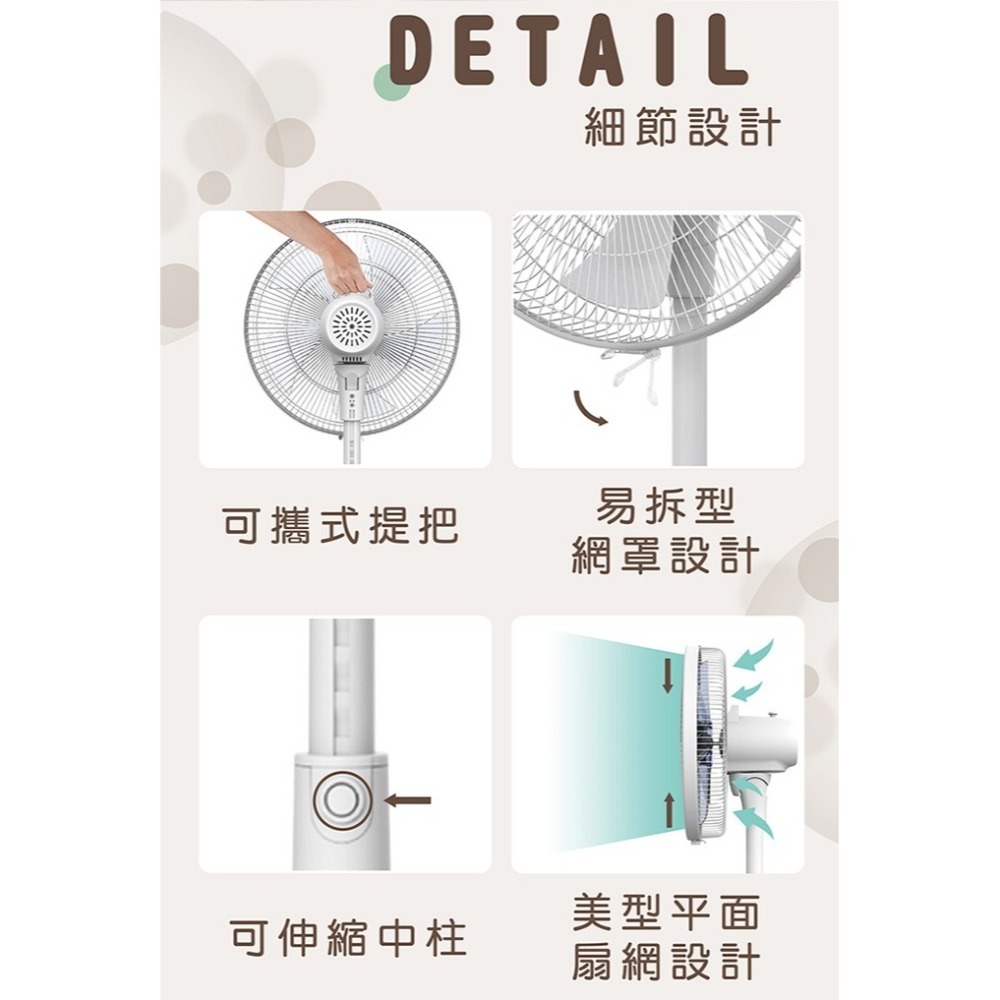 DETAIL
細節設計

可攜式提把

易拆型
網罩設計

可伸縮中柱

美型平面
扇網設計