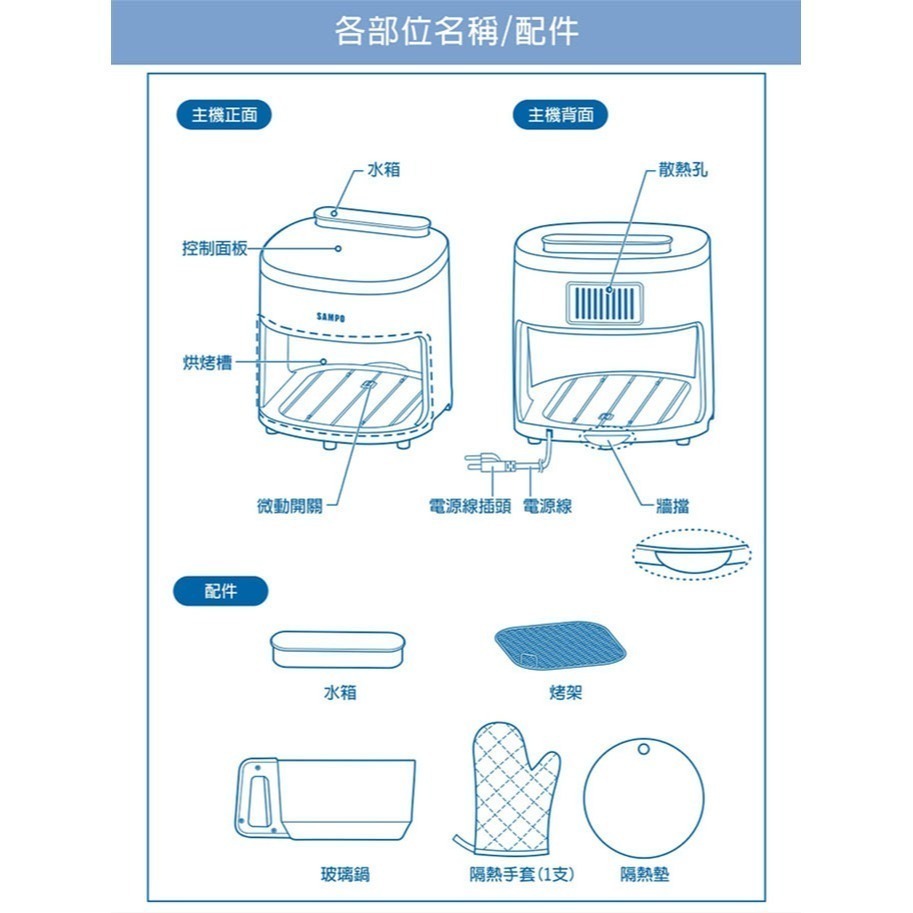 各部位名稱/配件

主機正面

水箱

控制面板

SAMPO

烘烤槽

微動開關

主機背面

散熱孔

電源線插頭 電源線

牆擋

配件

水箱

烤架

玻璃鍋

隔熱手套(1支)

隔熱墊