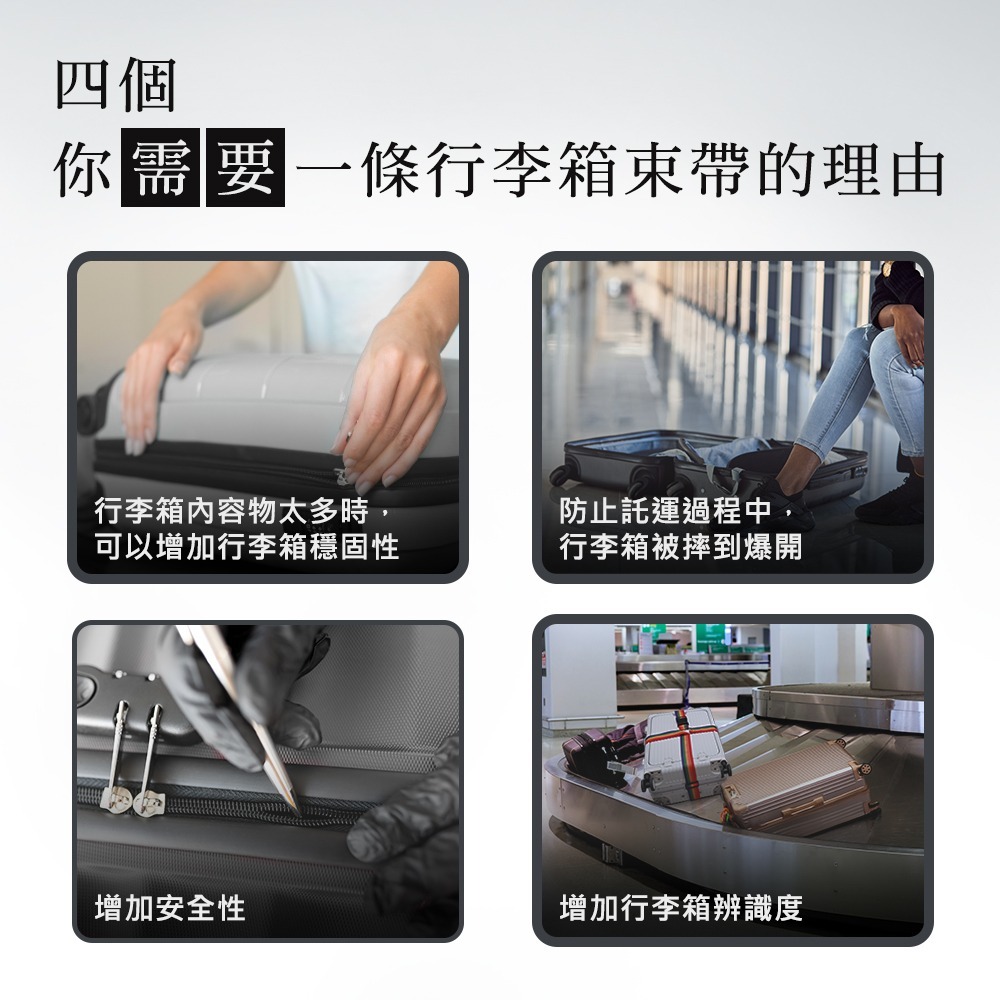 四個
你需要一條行李箱束帶的理由

行李箱內容物太多時，
可以增加行李箱穩固性

防止託運過程中，
行李箱被摔到爆開

增加安全性

增加行李箱辨識度