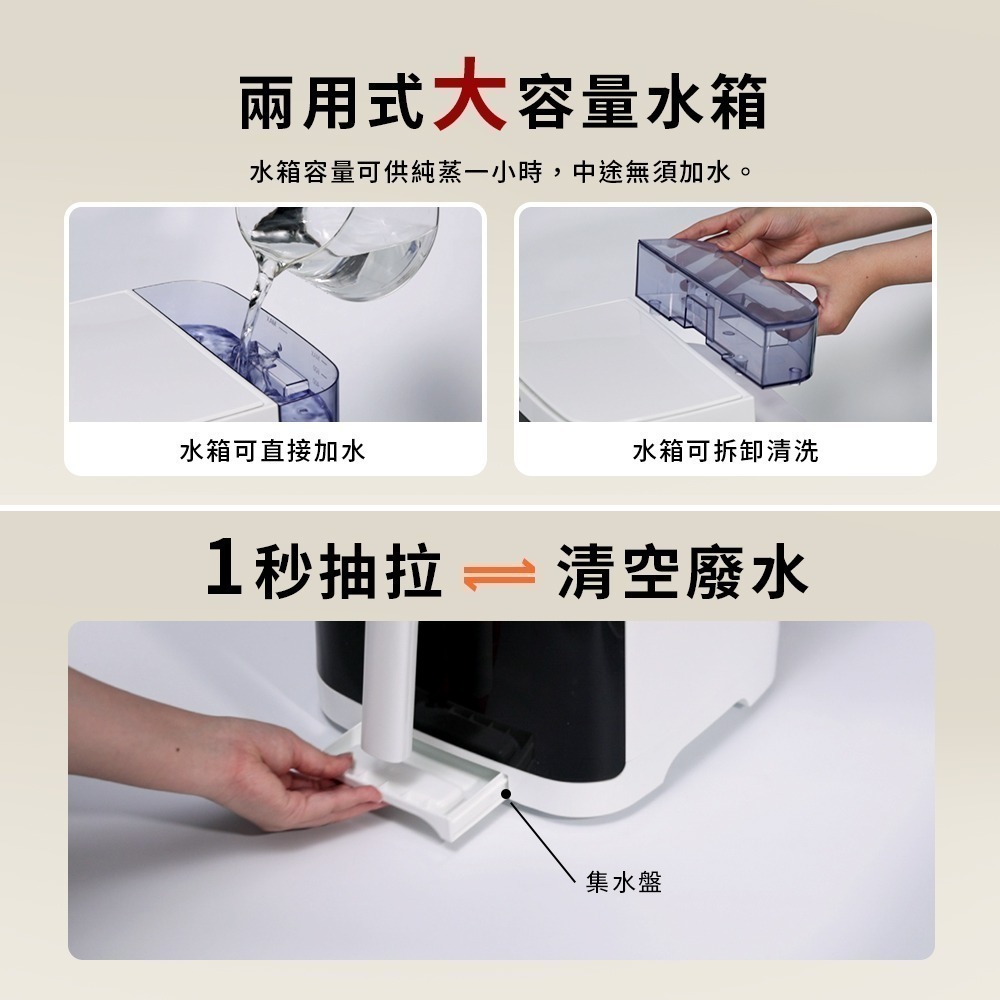 兩用式大容量水箱

水箱容量可供純蒸一小時，中途無須加水。

水箱可直接加水

水箱可拆卸清洗

1秒抽拉 ⇌ 清空廢水

集水盤