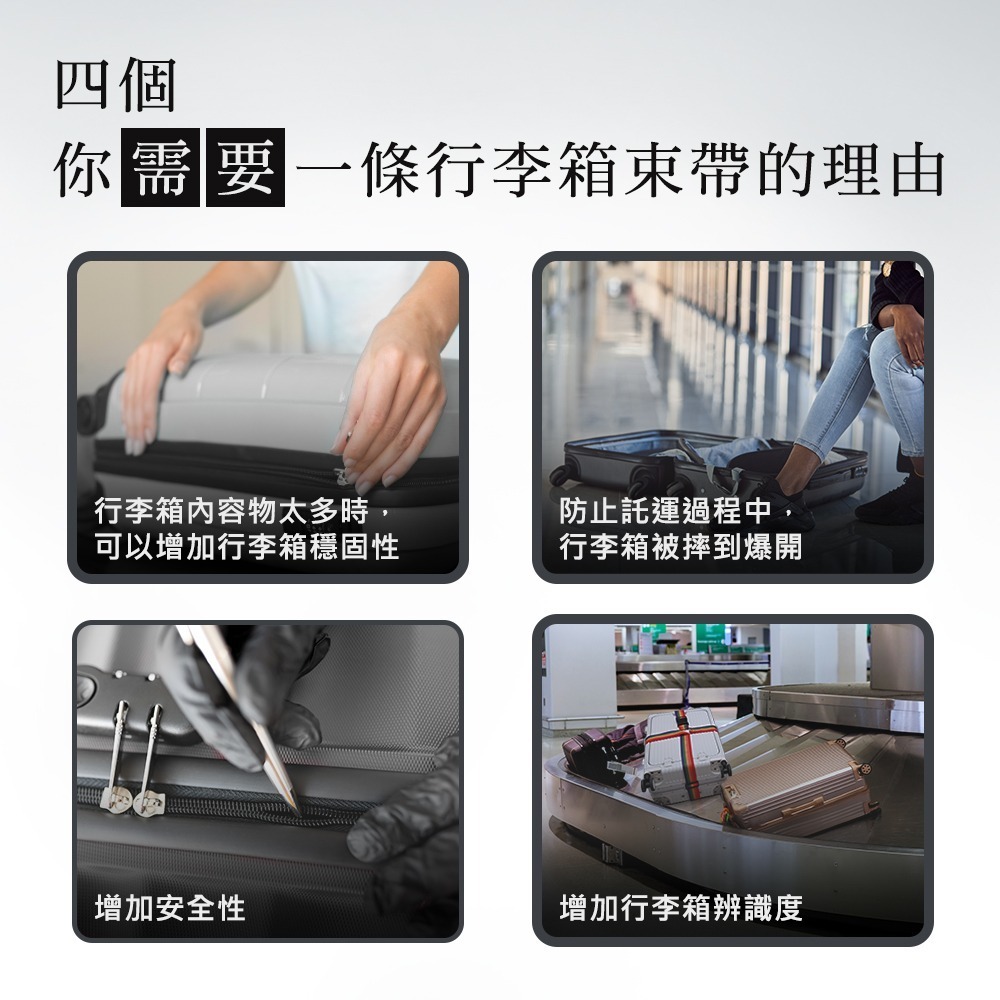 四個
你需要一條行李箱束帶的理由

行李箱內容物太多時，
可以增加行李箱穩固性

防止託運過程中，
行李箱被摔到爆開

增加安全性

增加行李箱辨識度