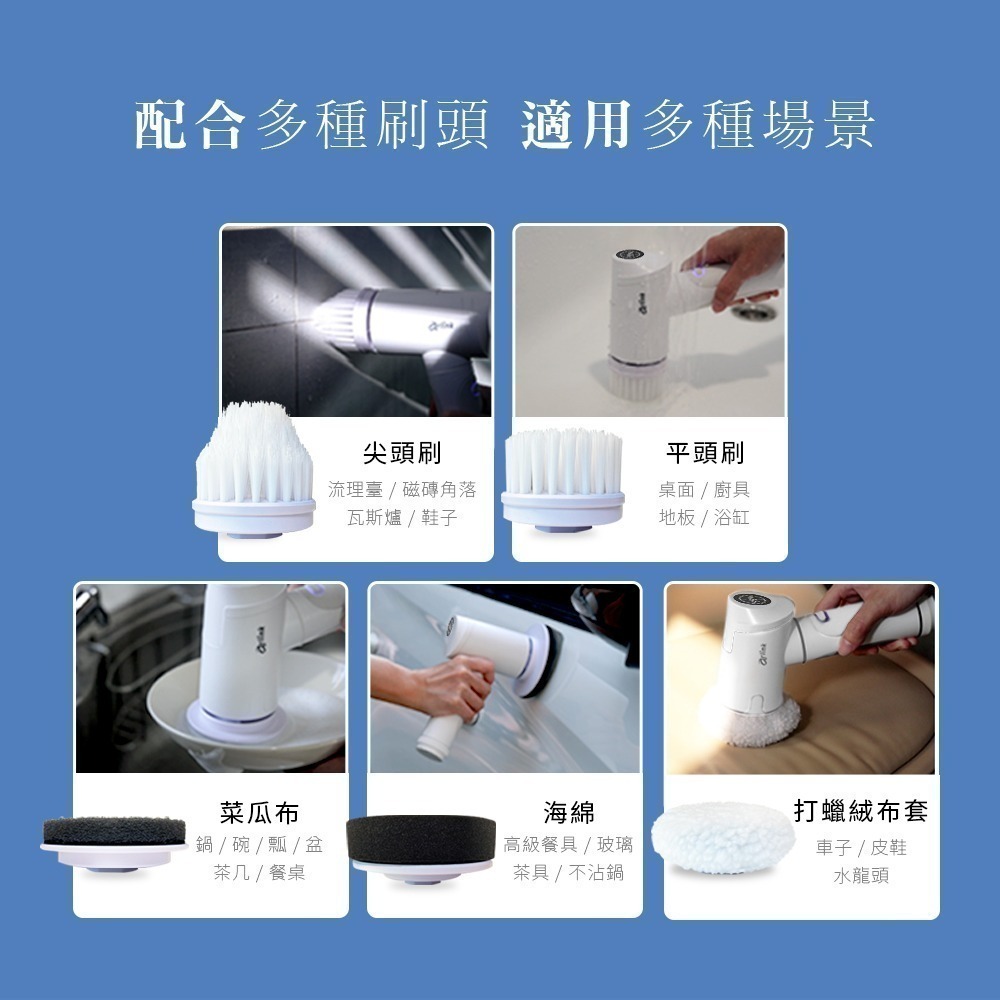 配合多種刷頭 適用多種場景

尖頭刷
流理臺 / 磁磚角落
瓦斯爐 / 鞋子

平頭刷
桌面 / 廚具
地板 / 浴缸

菜瓜布
鍋 / 碗 / 瓢 / 盆
茶几 / 餐桌

海綿
高級餐具 / 玻璃
茶具 / 不沾鍋

打蠟絨布套
車子 / 皮鞋
水龍頭