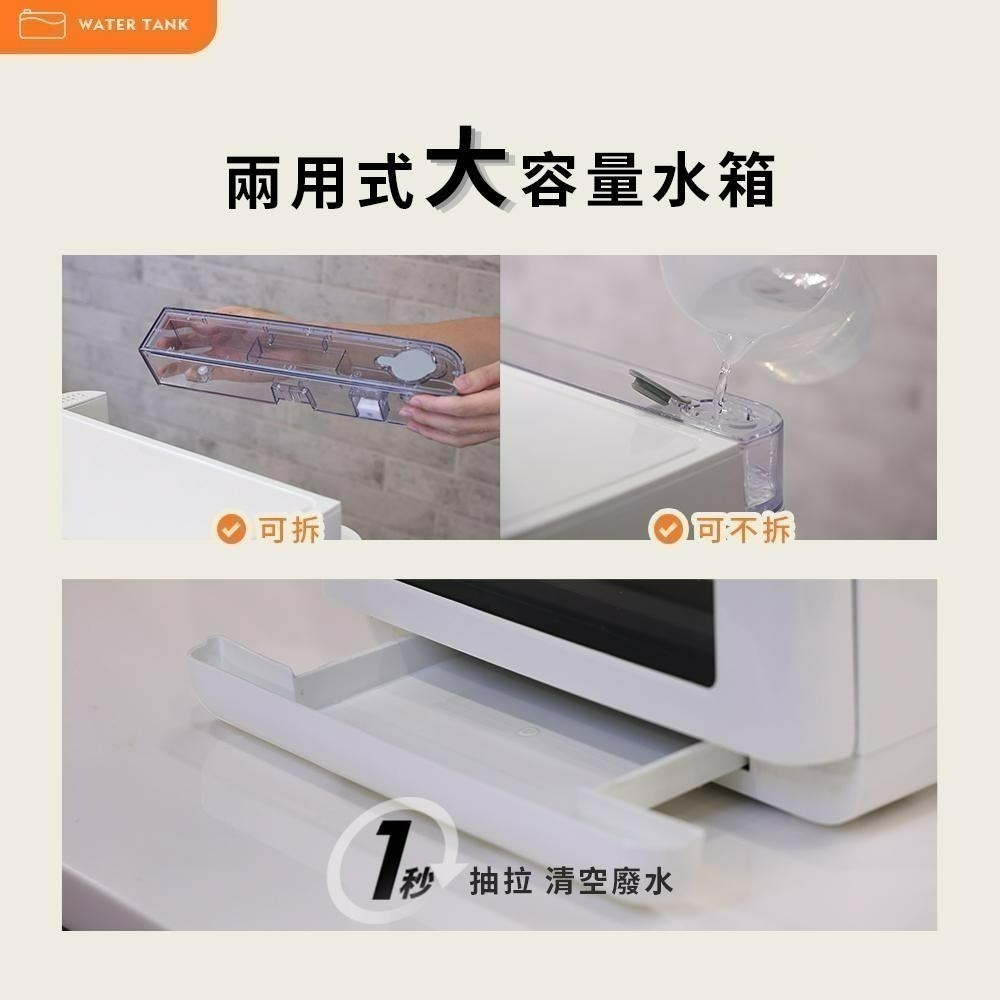 WATER TANK

兩用式大容量水箱

可拆

可不拆

1秒 抽拉 清空廢水