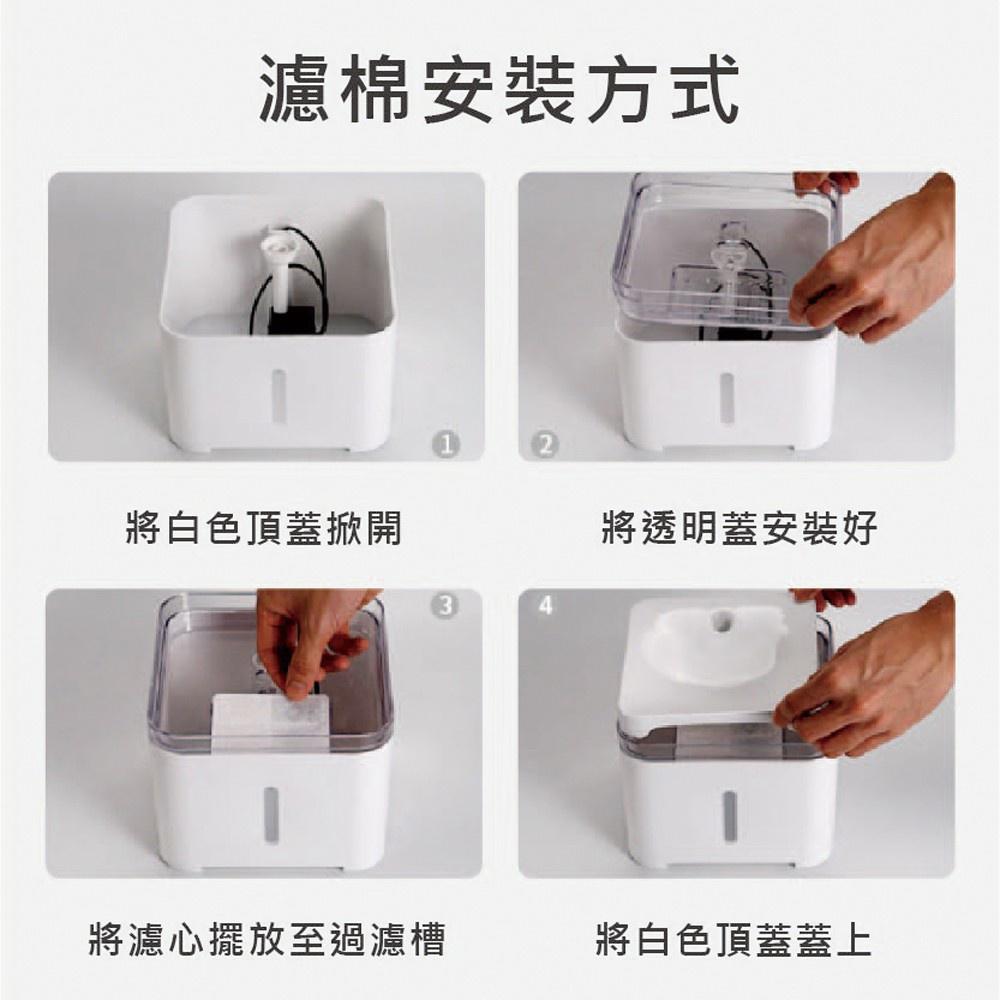 濾棉安裝方式

1

2

將白色頂蓋掀開

將透明蓋安裝好

3

4

將濾心擺放至過濾槽

將白色頂蓋蓋上