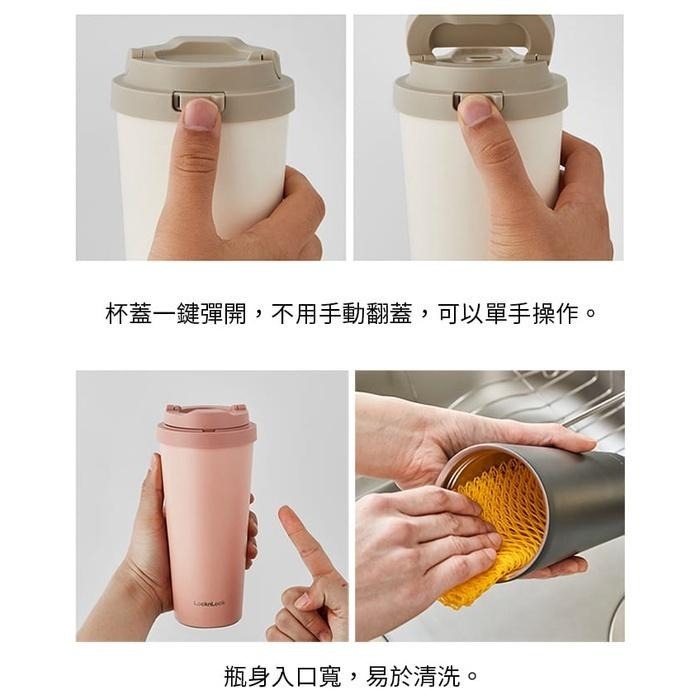 杯蓋一鍵彈開，不用手動翻蓋，可以單手操作。

LocknLock

瓶身入口寬，易於清洗。