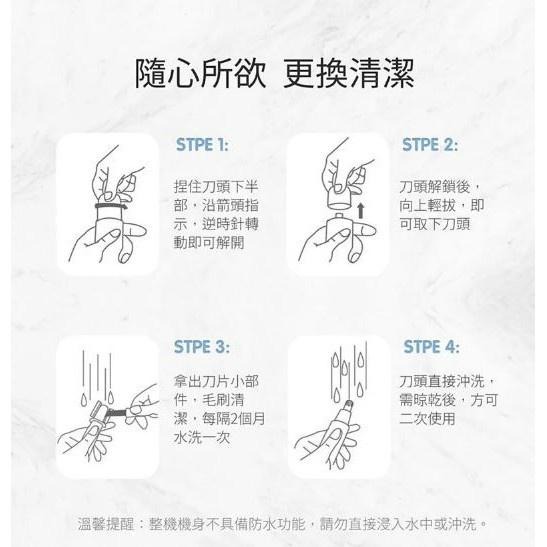 隨心所欲 更換清潔

STPE 1:

捏住刀頭下半部，沿箭頭指示，逆時針轉動即可解開

STPE 2:

刀頭解鎖後，向上輕拔，即可取下刀頭

STPE 3:

拿出刀片小部件，毛刷清潔，每隔2個月水洗一次

STPE 4:

刀頭直接沖洗，需晾乾後，方可二次使用

溫馨提醒：整機機身不具備防水功能，請勿直接浸入水中或沖洗。