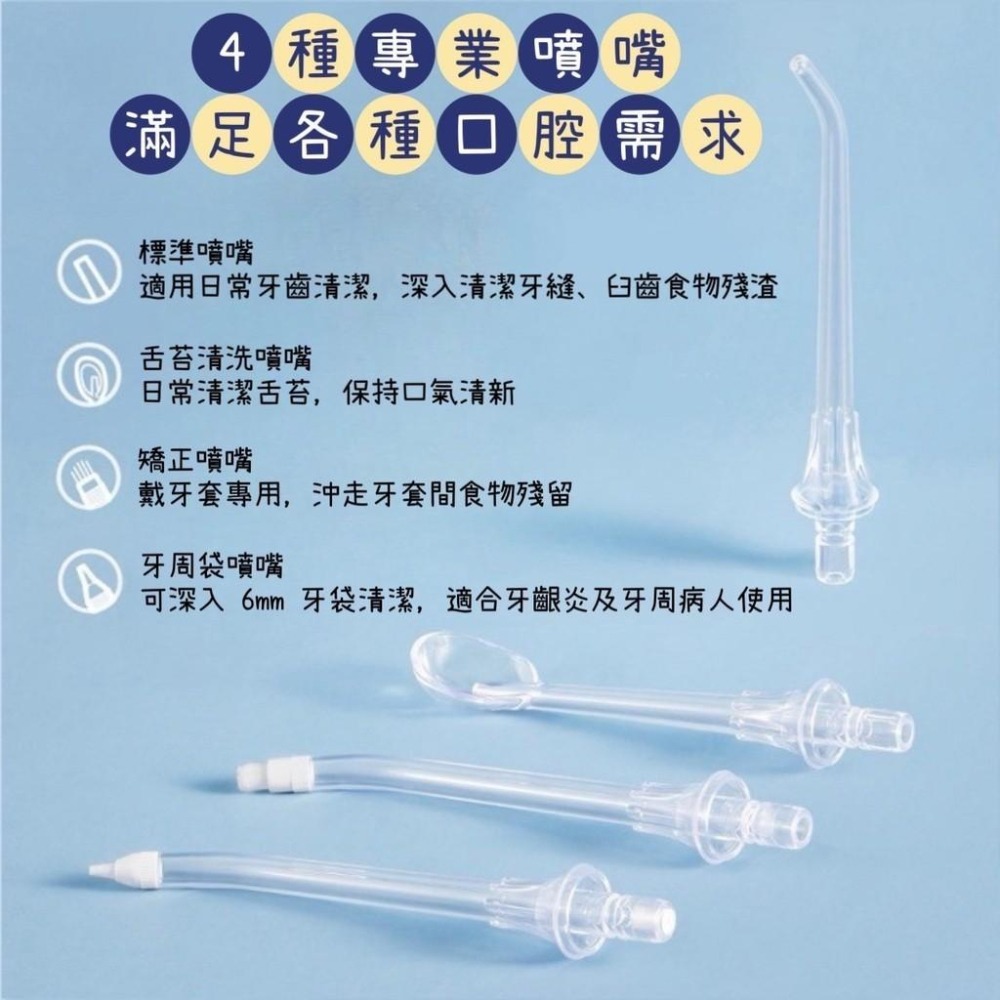 4種專業噴嘴
滿足各種口腔需求

標準噴嘴
適用日常牙齒清潔，深入清潔牙縫、臼齒食物殘渣

舌苔清洗噴嘴
日常清潔舌苔，保持口氣清新

矯正噴嘴
戴牙套專用，沖走牙套間食物殘留

牙周袋噴嘴
可深入 6mm 牙袋清潔，適合牙齦炎及牙周病人使用