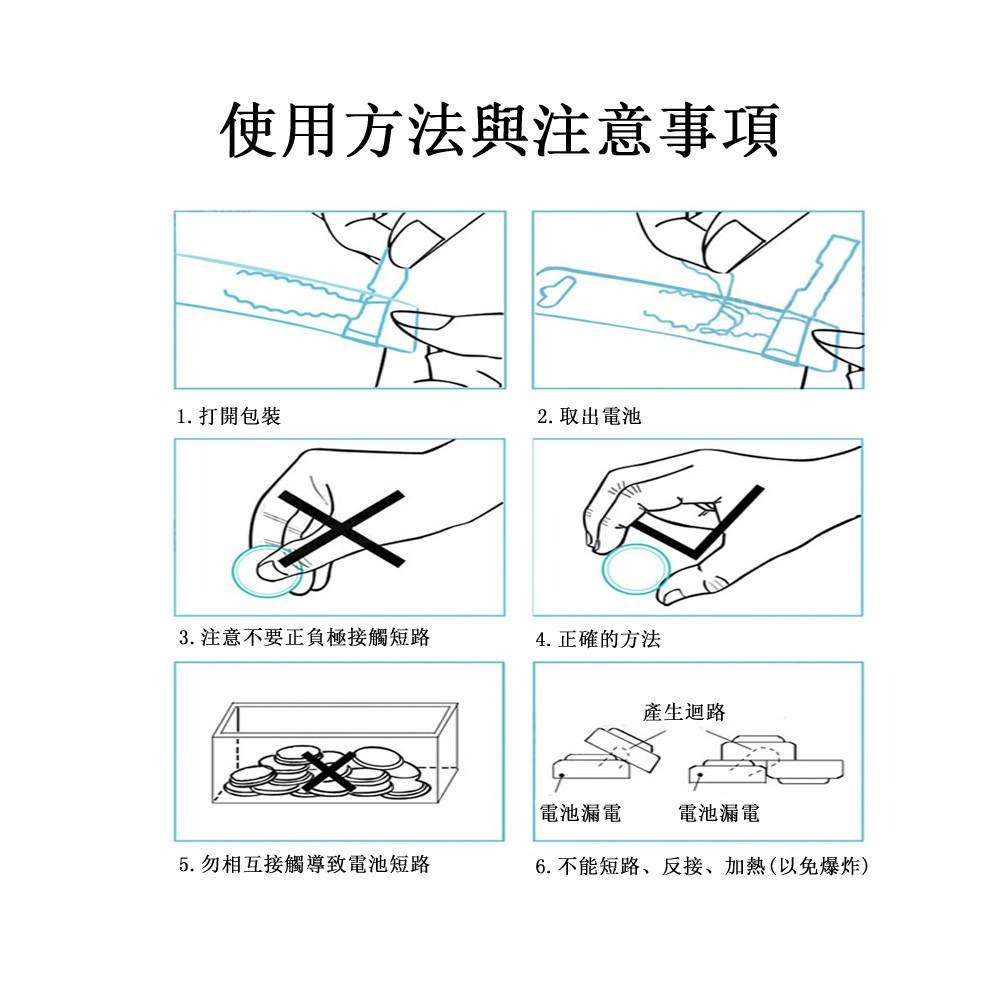 使用方法與注意事項

1. 打開包裝

2. 取出電池

3. 注意不要正負極接觸短路

4. 正確的方法

5. 勿相互接觸導致電池短路

產生迴路

電池漏電

電池漏電

6. 不能短路、反接、加熱(以免爆炸)