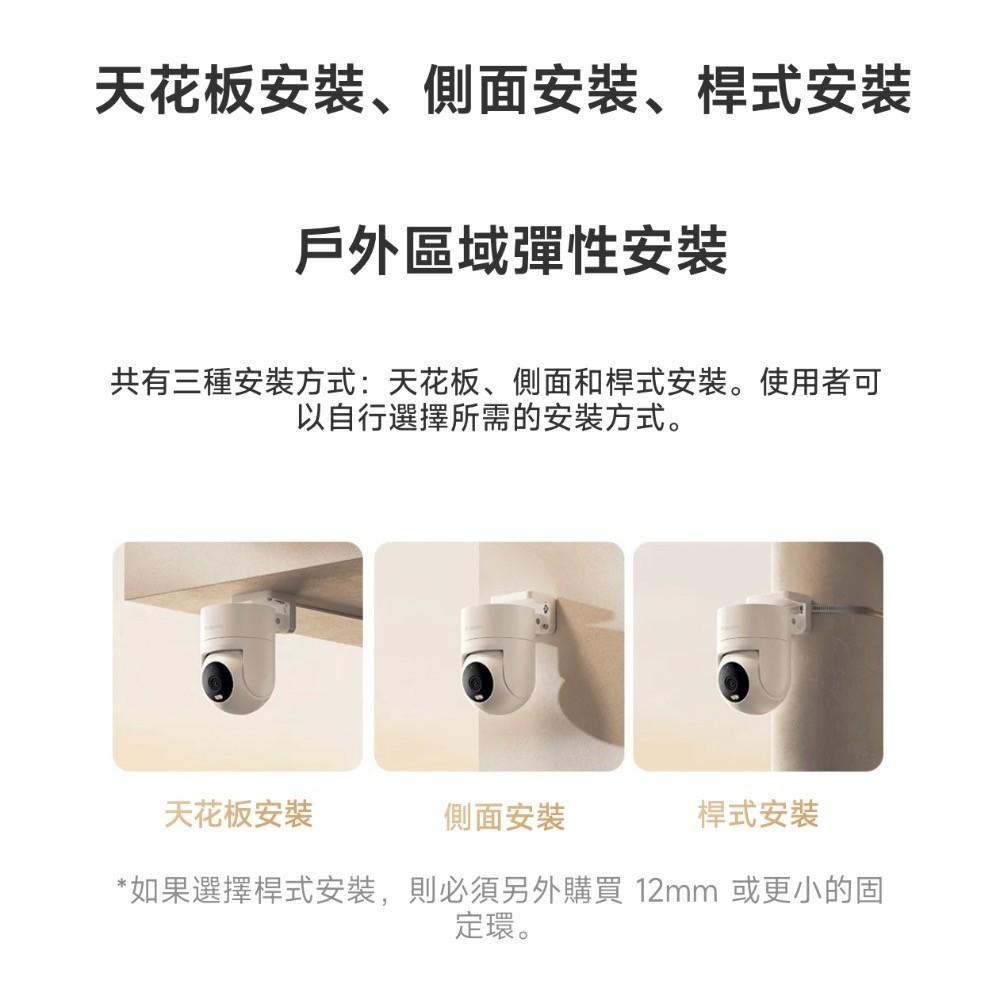 天花板安裝、側面安裝、桿式安裝

戶外區域彈性安裝

共有三種安裝方式：天花板、側面和桿式安裝。使用者可以自行選擇所需的安裝方式。

天花板安裝

側面安裝

桿式安裝

*如果選擇桿式安裝，則必須另外購買 12mm 或更小的固定環。