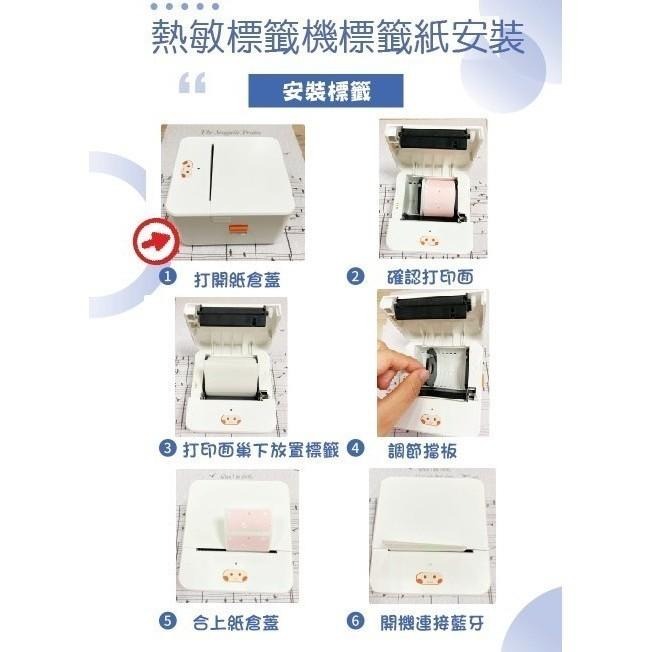 熱敏標籤機標籤紙安裝

安裝標籤

1 打開紙倉蓋

2 確認打印面

3 打印面巢下放置標籤

4 調節擋板

5 合上紙倉蓋

6 開機連接藍牙