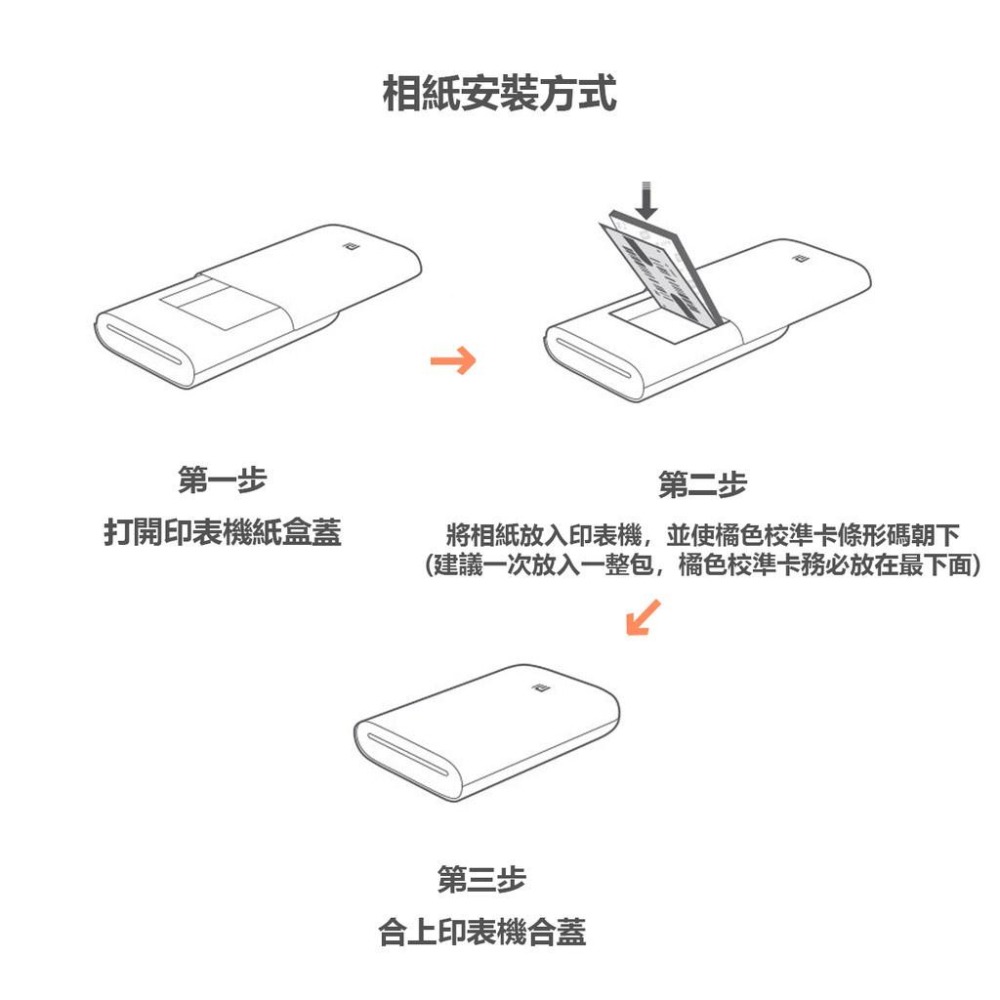 相紙安裝方式

第一步
打開印表機紙盒蓋

第二步
將相紙放入印表機，並使橘色校準卡條形碼朝下
(建議一次放入一整包，橘色校準卡務必放在最下面)

第三步
合上印表機合蓋