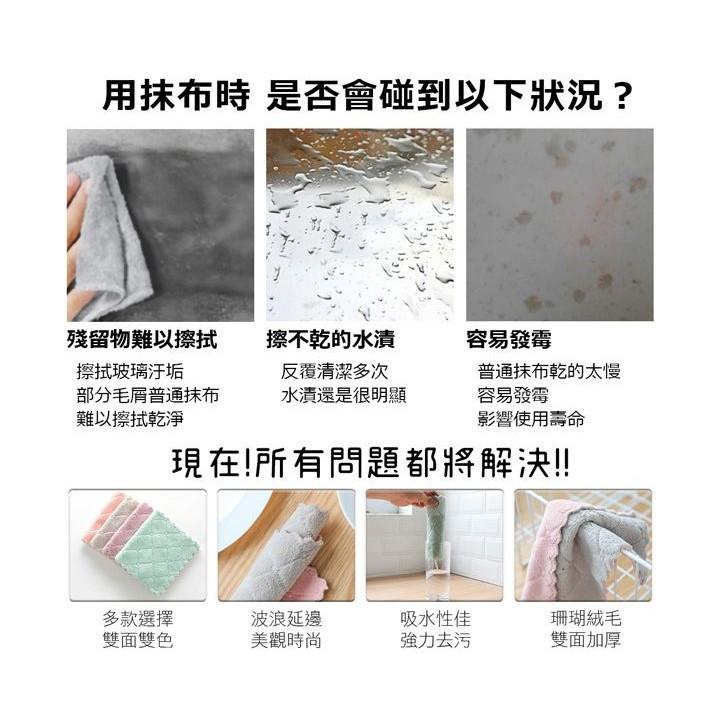 用抹布時 是否會碰到以下狀況？

殘留物難以擦拭

擦拭玻璃汙垢
部分毛屑普通抹布
難以擦拭乾淨

擦不乾的水漬

反覆清潔多次
水漬還是很明顯

容易發霉

普通抹布乾的太慢
容易發霉
影響使用壽命

現在!所有問題都將解決!!

多款選擇
雙面雙色

波浪延邊
美觀時尚

吸水性佳
強力去污

珊瑚絨毛
雙面加厚