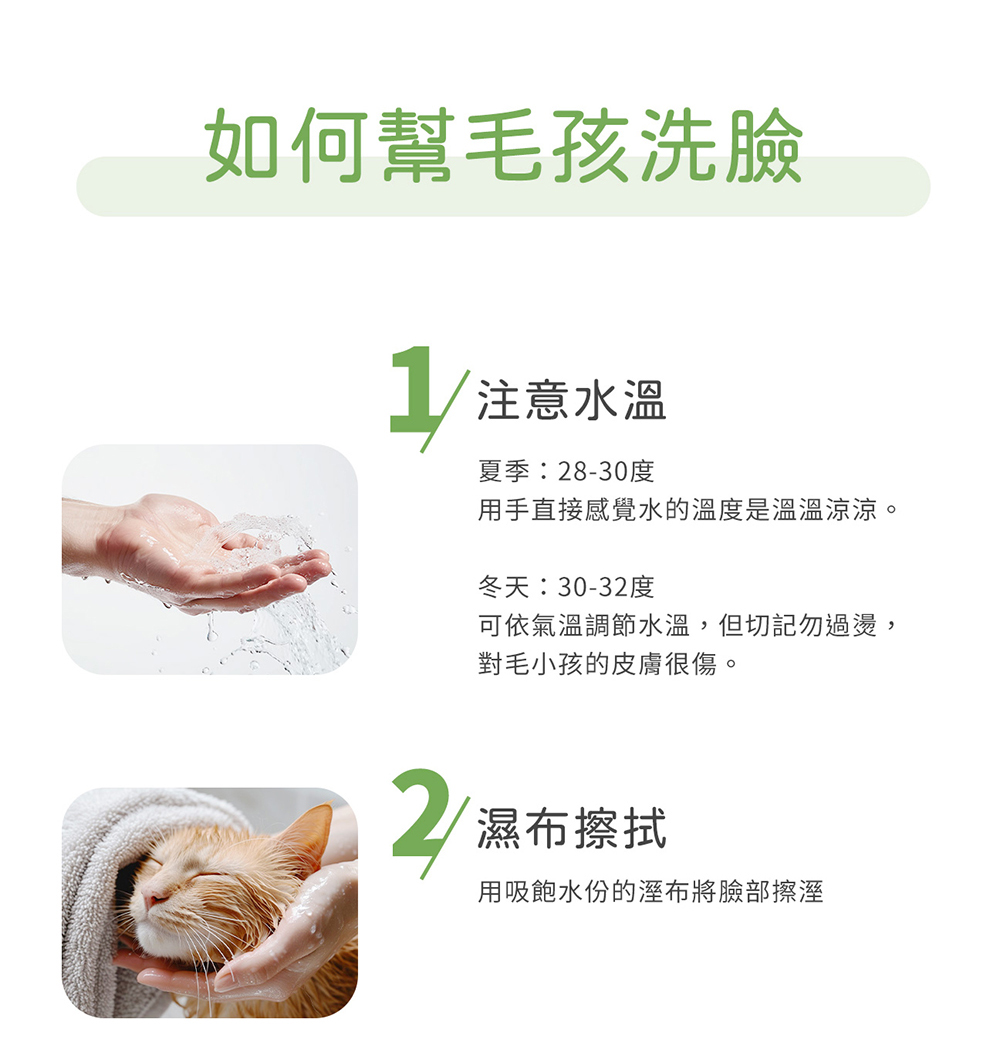 如何幫毛孩洗臉

1 注意水溫

夏季：28-30度
用手直接感覺水的溫度是溫溫涼涼。

冬天：30-32度
可依氣溫調節水溫，但切記勿過燙，對毛小孩的皮膚很傷。

2 濕布擦拭

用吸飽水份的溼布將臉部擦溼