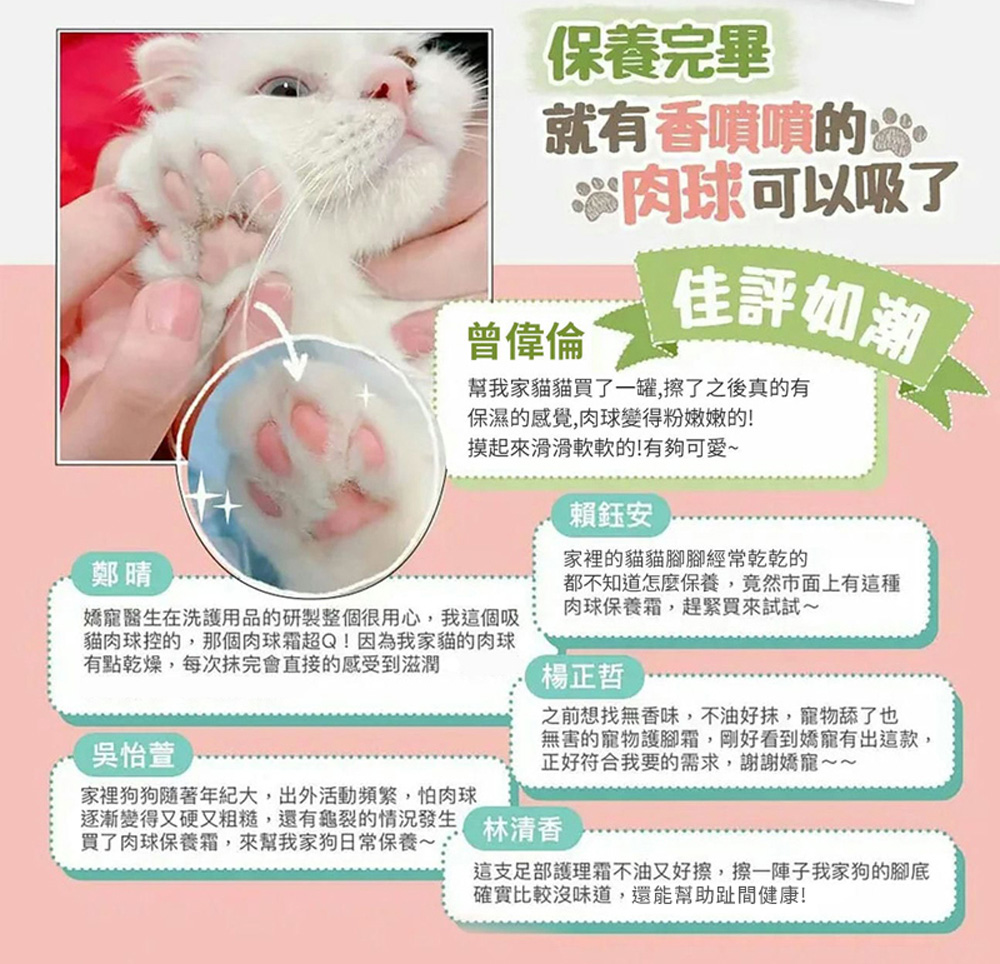 保養完畢
就有香噴噴的
肉球可以吸了

佳評如潮

曾偉倫
幫我家貓貓買了一罐,擦了之後真的有保濕的感覺,肉球變得粉嫩嫩的!摸起來滑滑軟軟的!有夠可愛~

賴鈺安
家裡的貓貓腳腳經常乾乾的都不知道怎麼保養，竟然市面上有這種肉球保養霜，趕緊買來試試～

鄭晴
嬌寵醫生在洗護用品的研製整個很用心，我這個吸貓肉球控的，那個肉球霜超Q！因為我家貓的肉球有點乾燥，每次抹完會直接的感受到滋潤

楊正哲
之前想找無香味，不油好抹，寵物舔了也無害的寵物護腳霜，剛好看到嬌寵有出這款，正好符合我要的需求，謝謝嬌寵～～

吳怡萱
家裡狗狗隨著年紀大，出外活動頻繁，怕肉球逐漸變得又硬又粗糙，還有龜裂的情況發生買了肉球保養霜，來幫我家狗日常保養～

林清香
這支足部護理霜不油又好擦，擦一陣子我家狗的腳底確實比較沒味道，還能幫助趾間健康!