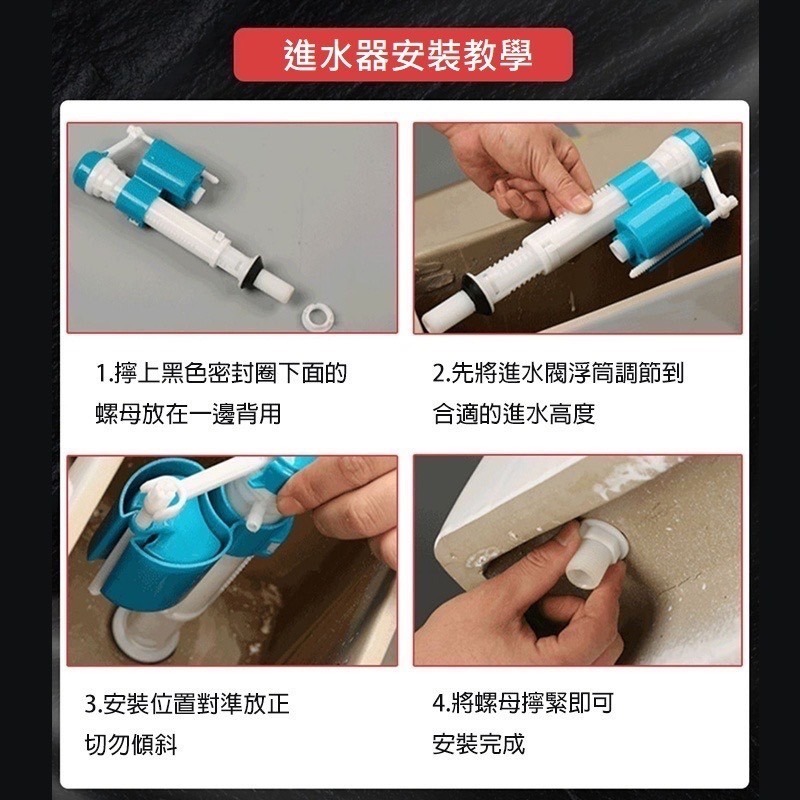 進水器安裝教學

1.擰上黑色密封圈下面的螺母放在一邊背用

2.先將進水閥浮筒調節到合適的進水高度

3.安裝位置對準放正切勿傾斜

4.將螺母擰緊即可安裝完成