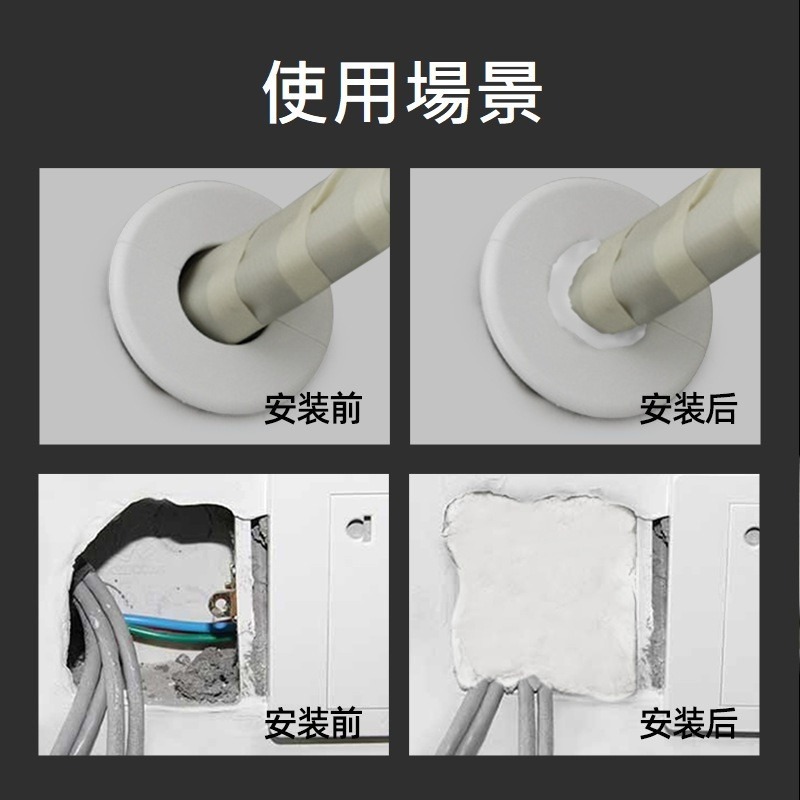 使用場景

安装前

安装后

安装前

安装后