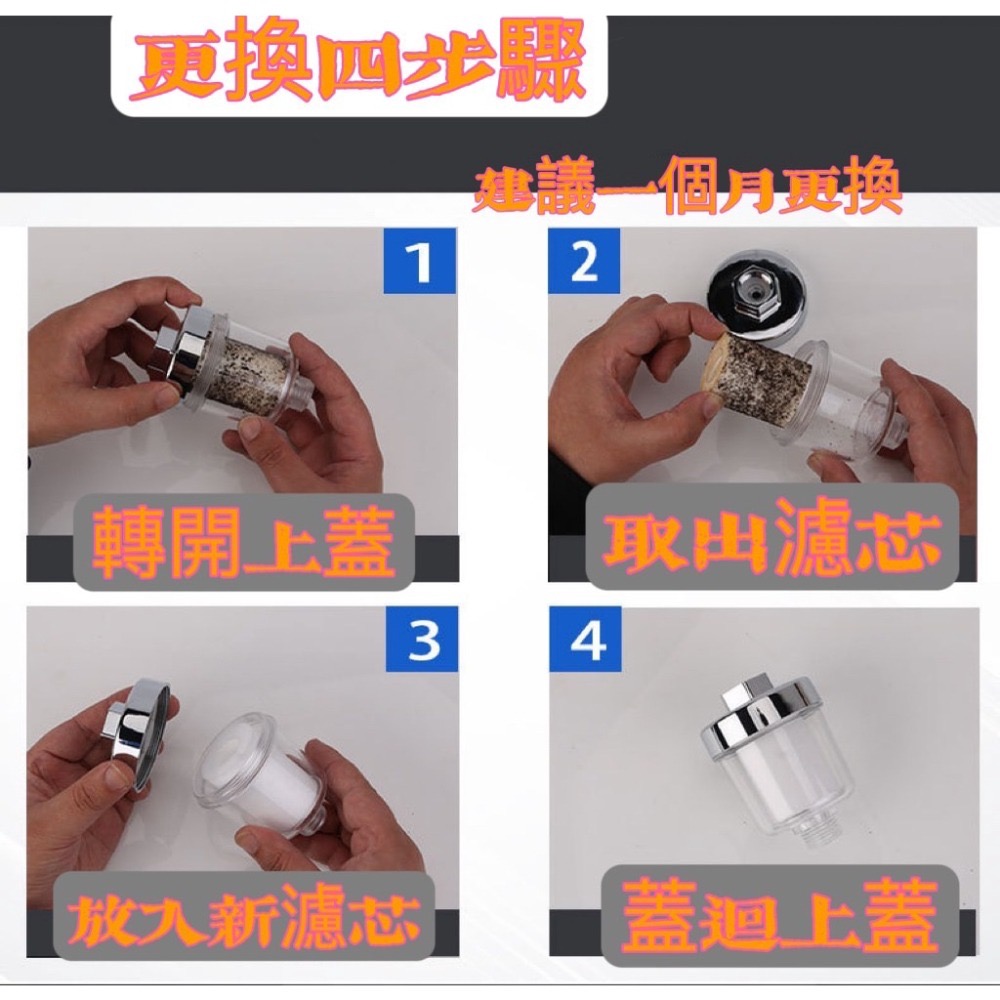 更換四步驟

建議一個月更換

1

轉開上蓋

2

取出濾芯

3

放入新濾芯

4

蓋迴上蓋