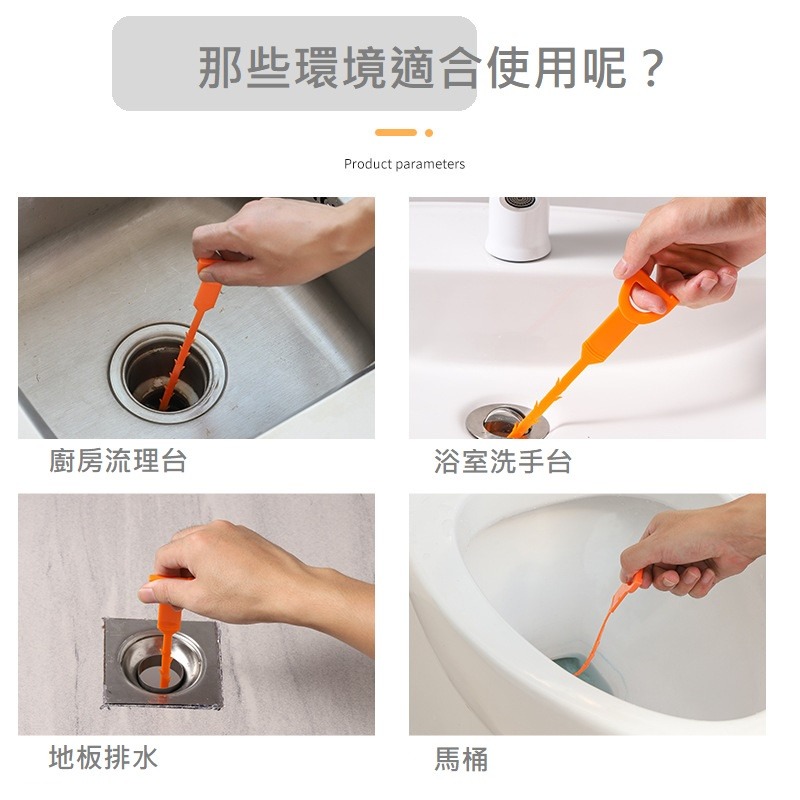 那些環境適合使用呢？

Product parameters

廚房流理台

浴室洗手台

地板排水

馬桶