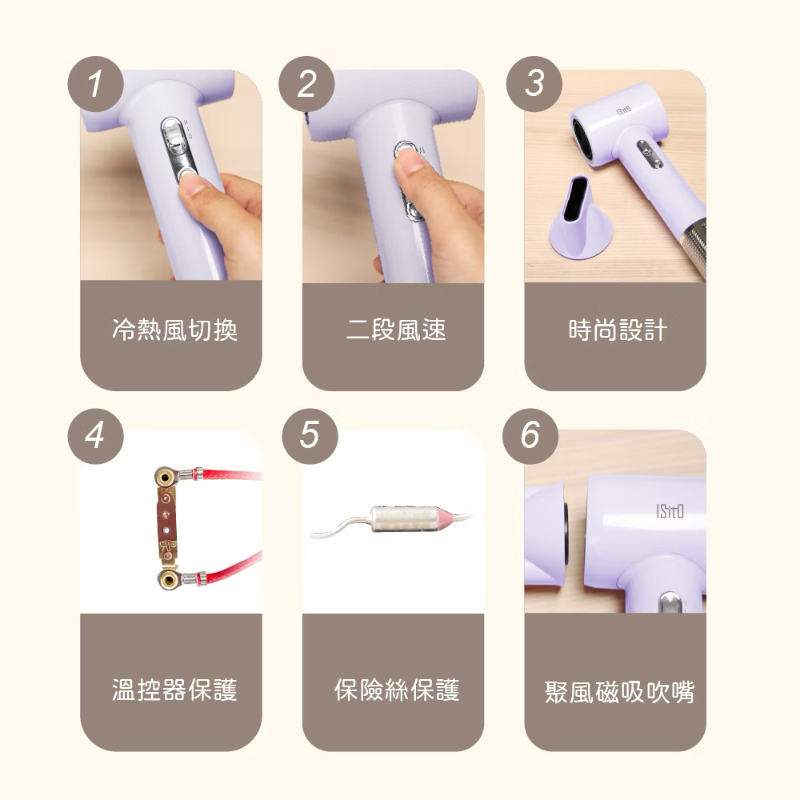 1

冷熱風切換

2

二段風速

3

ISitO

時尚設計

4

溫控器保護

5

保險絲保護

6

ISitO

聚風磁吸吹嘴