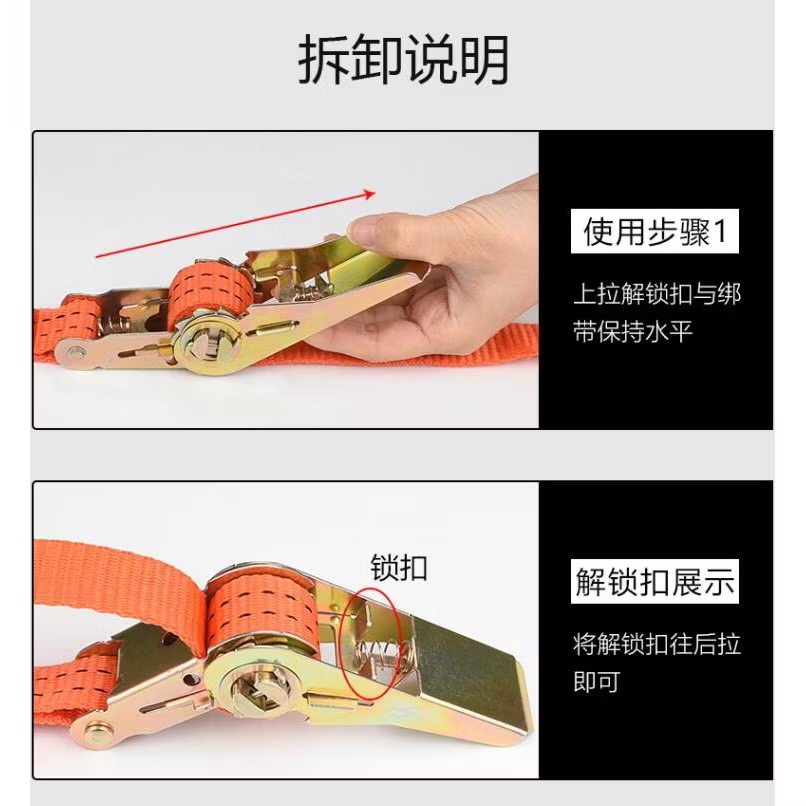 拆卸说明

使用步骤1

上拉解锁扣与绑带保持水平

锁扣

解锁扣展示

将解锁扣往后拉即可