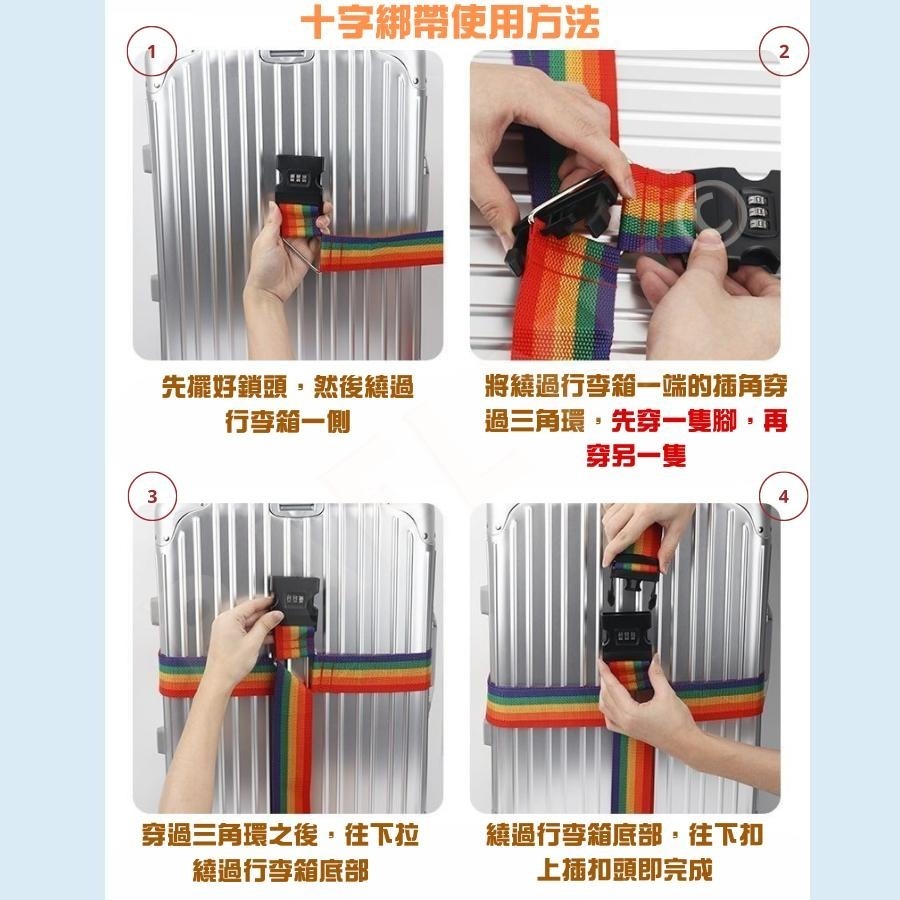 十字綁帶使用方法

1

2

先擺好鎖頭，然後繞過行李箱一側

將繞過行李箱一端的插角穿過三角環，先穿一隻腳，再穿另一隻

3

4

穿過三角環之後，往下拉繞過行李箱底部

繞過行李箱底部，往下扣上插扣頭即完成