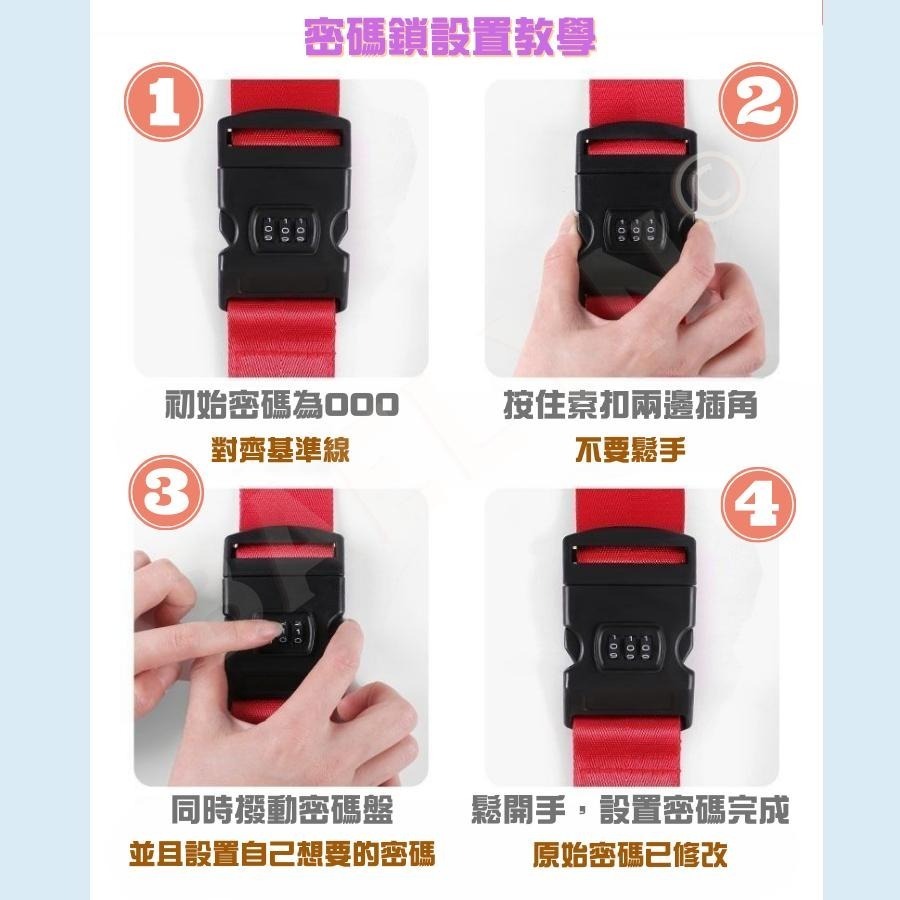 密碼鎖設置教學

1

2

初始密碼為000
對齊基準線

按住索扣兩邊插角
不要鬆手

3

4

同時撥動密碼盤
並且設置自己想要的密碼

鬆開手，設置密碼完成
原始密碼已修改