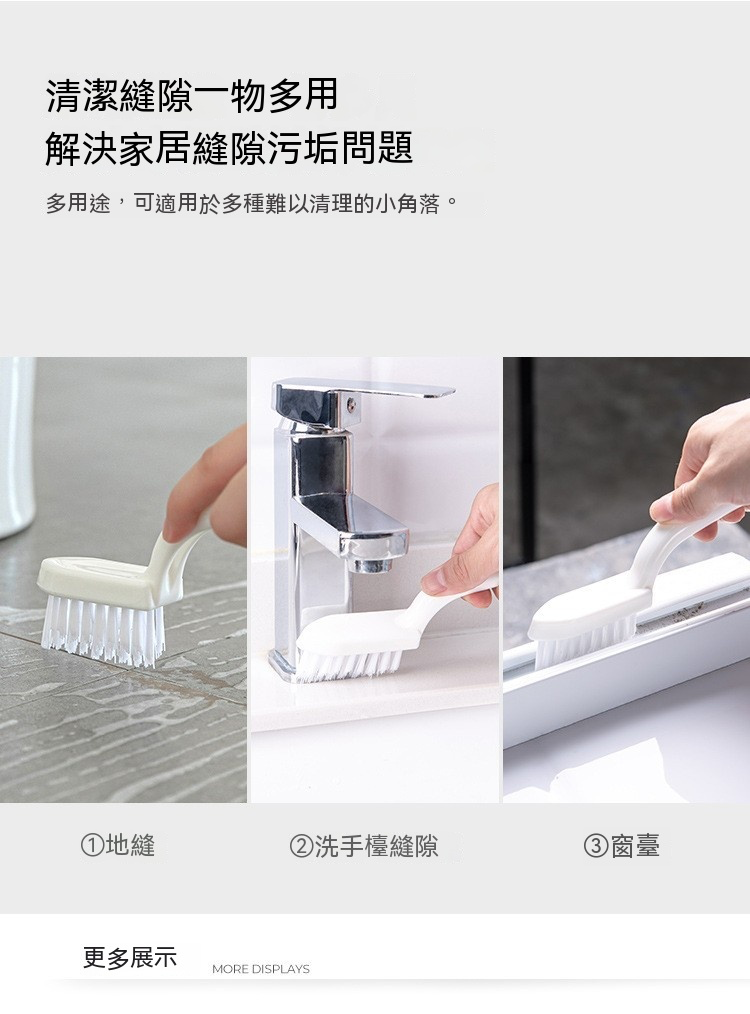 清潔縫隙一物多用
解決家居縫隙污垢問題

多用途，可適用於多種難以清理的小角落。

①地縫

②洗手檯縫隙

③窗臺

更多展示 MORE DISPLAYS