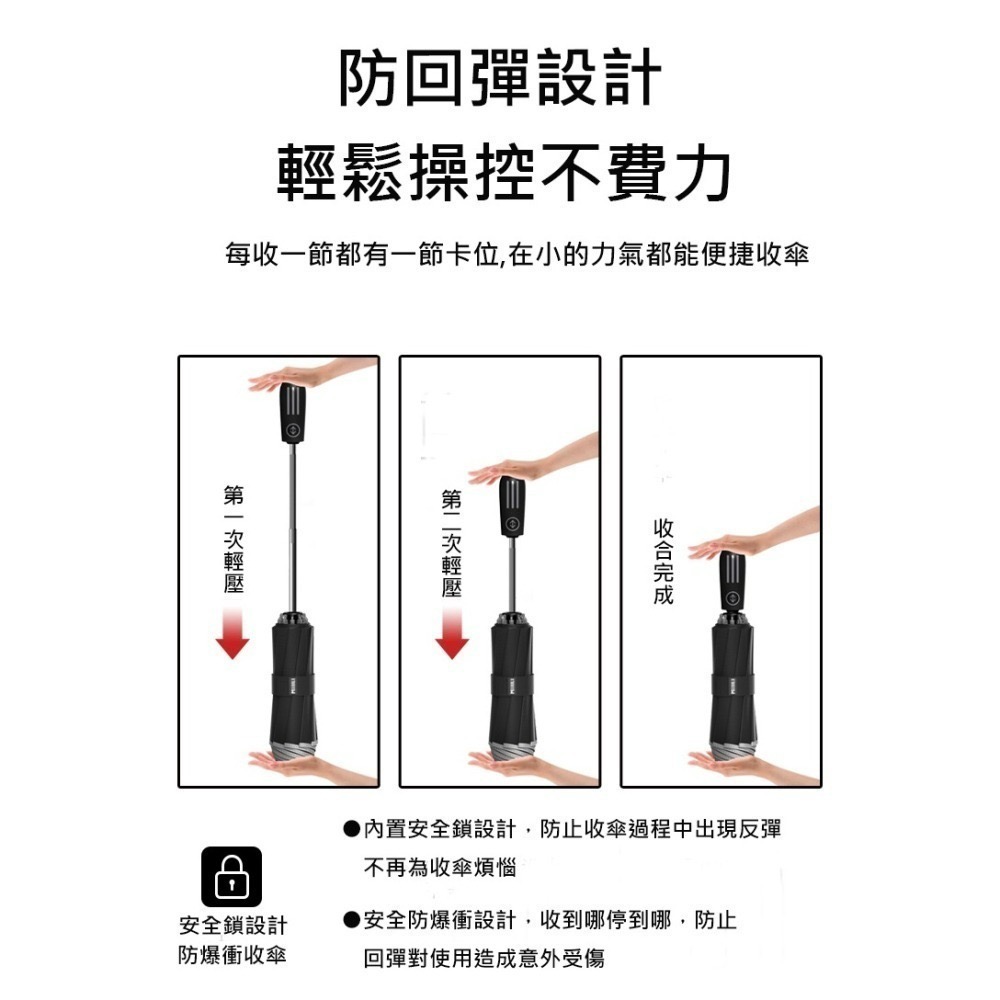 防回彈設計
輕鬆操控不費力

每收一節都有一節卡位,在小的力氣都能便捷收傘

第一次輕壓

第二次輕壓

收合完成

安全鎖設計
防爆衝收傘

●內置安全鎖設計，防止收傘過程中出現反彈不再為收傘煩惱

●安全防爆衝設計，收到哪停到哪，防止回彈對使用造成意外受傷