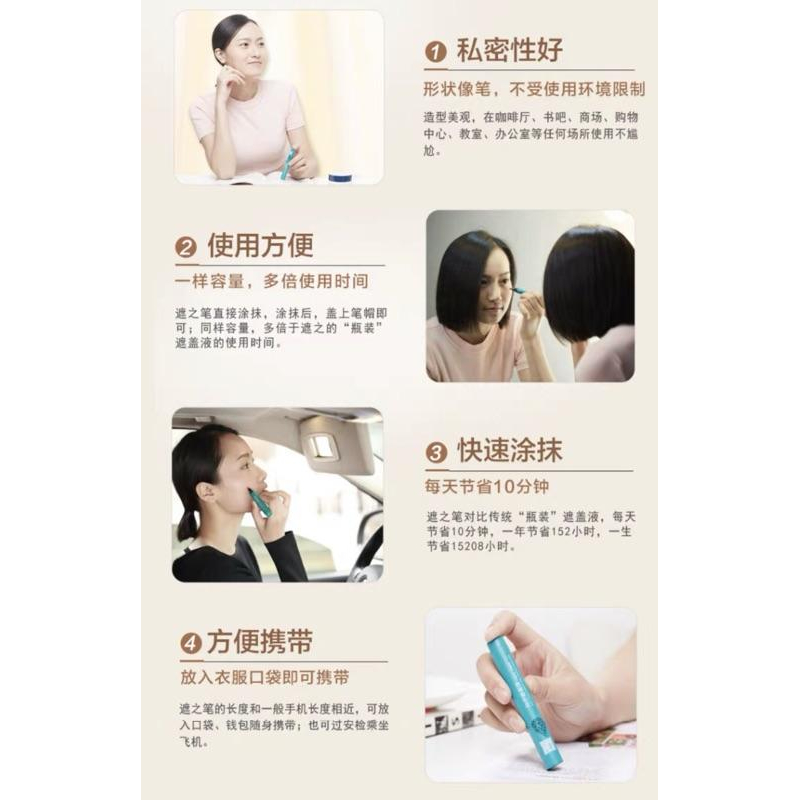 1 私密性好

形状像笔，不受使用环境限制

造型美观，在咖啡厅、书吧、商场、购物中心、教室、办公室等任何场所使用不尴尬。

2 使用方便

一样容量，多倍使用时间

遮之笔直接涂抹，涂抹后，盖上笔帽即可；同样容量，多倍于遮之的“瓶装”遮盖液的使用时间。

3 快速涂抹

每天节省10分钟

遮之笔对比传统“瓶装”遮盖液，每天节省10分钟，一年节省152小时，一生节省15208小时。

4 方便携带

放入衣服口袋即可携带

遮之笔的长度和一般手机长度相近，可放入口袋、钱包随身携带；也可过安检乘坐飞机。