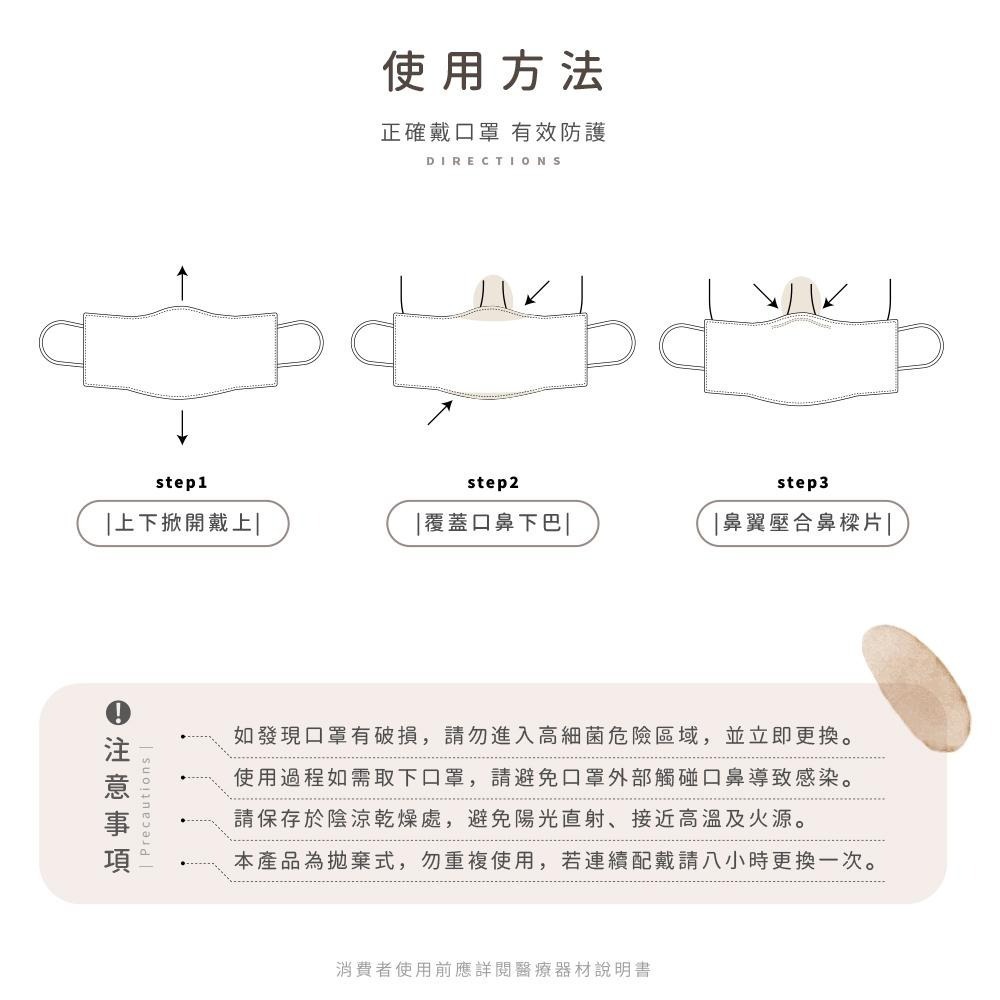 使用方法

正確戴口罩 有效防護

DIRECTIONS

step1

|上下掀開戴上|

step2

|覆蓋口鼻下巴|

step3

|鼻翼壓合鼻樑片|

注意事項

| Precautions |

如發現口罩有破損，請勿進入高細菌危險區域，並立即更換。

使用過程如需取下口罩，請避免口罩外部觸碰口鼻導致感染。

請保存於陰涼乾燥處，避免陽光直射、接近高溫及火源。

本產品為拋棄式，勿重複使用，若連續配戴請八小時更換一次。

消費者使用前應詳閱醫療器材說明書