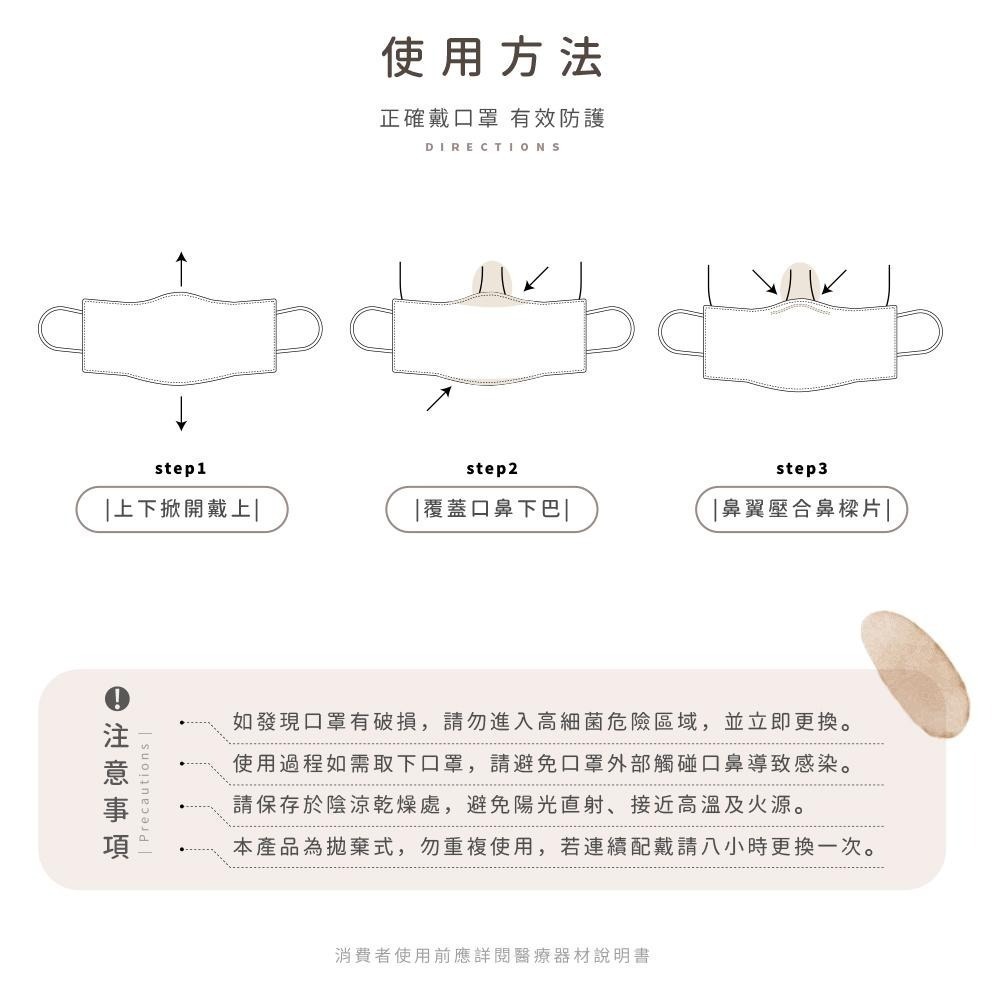 使用方法

正確戴口罩 有效防護

DIRECTIONS

step1

|上下掀開戴上|

step2

|覆蓋口鼻下巴|

step3

|鼻翼壓合鼻樑片|

注意事項 | Precautions |

如發現口罩有破損，請勿進入高細菌危險區域，並立即更換。

使用過程如需取下口罩，請避免口罩外部觸碰口鼻導致感染。

請保存於陰涼乾燥處，避免陽光直射、接近高溫及火源。

本產品為拋棄式，勿重複使用，若連續配戴請八小時更換一次。

消費者使用前應詳閱醫療器材說明書