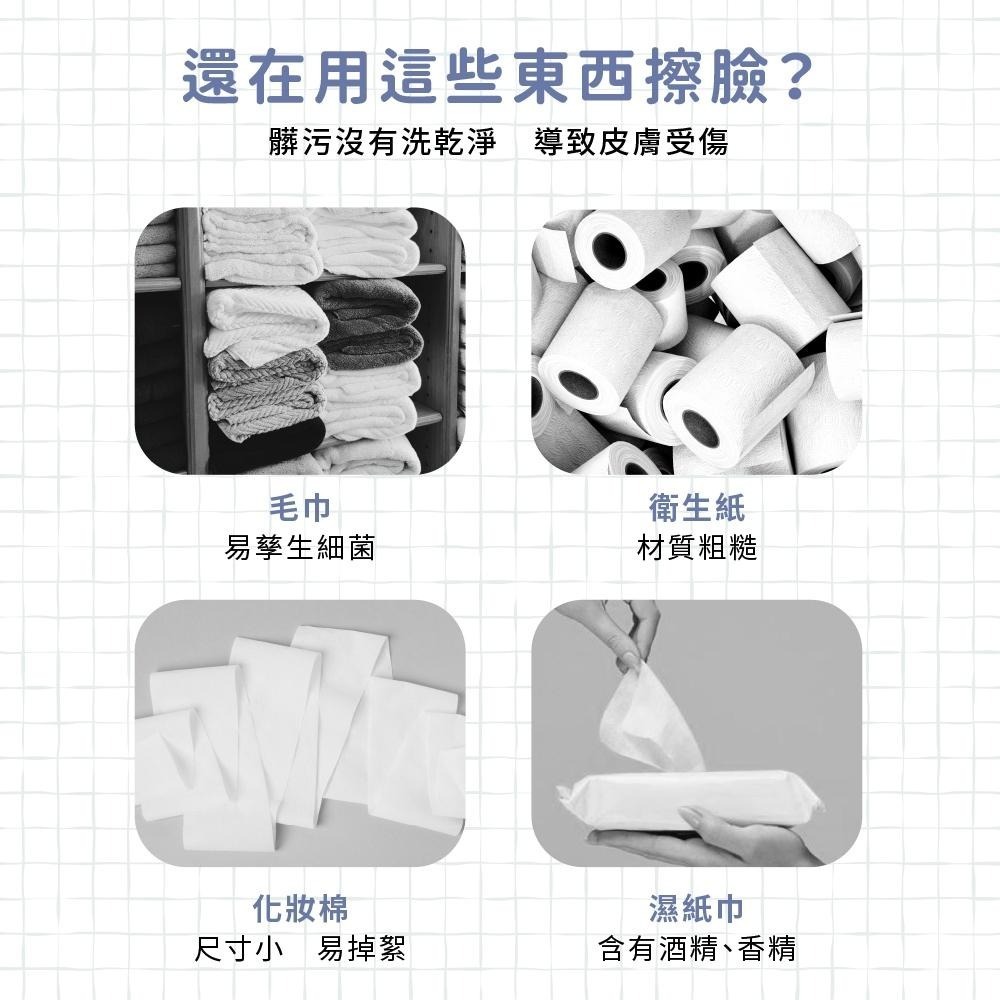 還在用這些東西擦臉?

髒污沒有洗乾淨　導致皮膚受傷

毛巾
易孳生細菌

衛生紙
材質粗糙

化妝棉
尺寸小　易掉絮

濕紙巾
含有酒精、香精