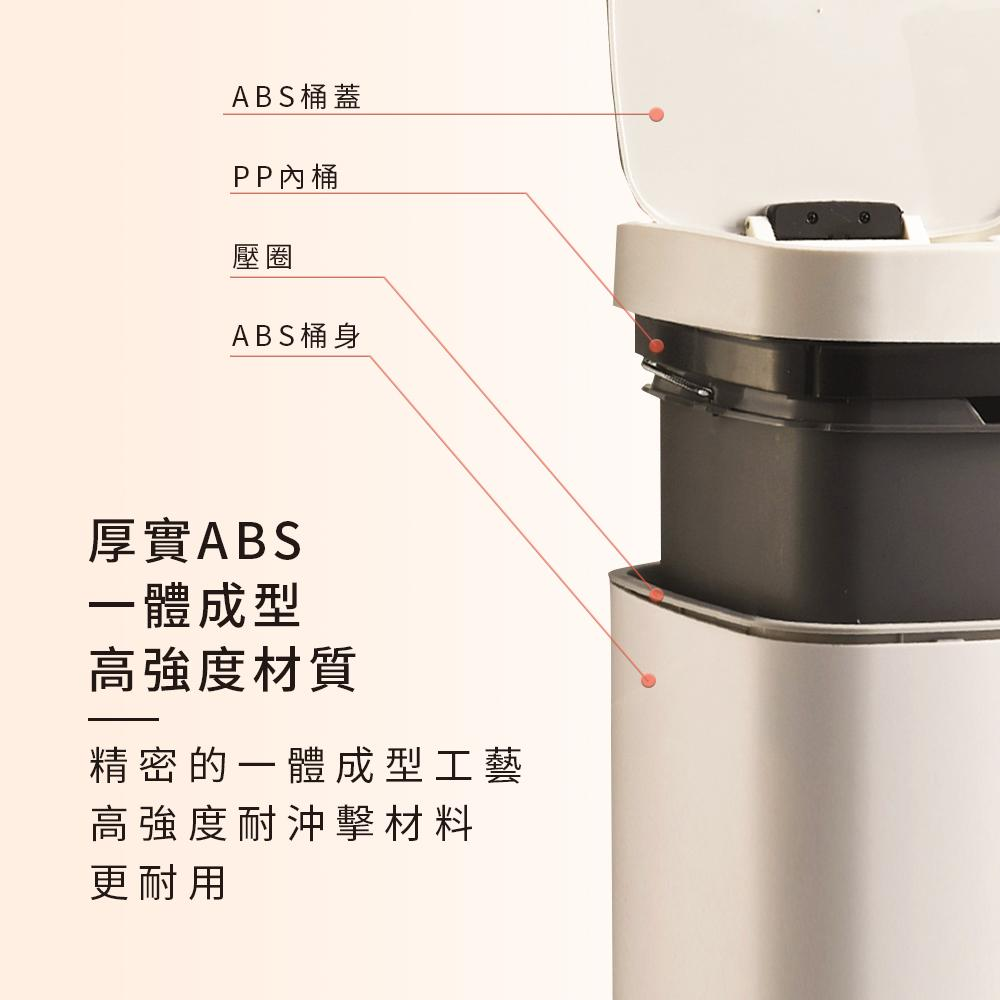 ABS桶蓋

PP內桶

壓圈

ABS桶身

厚實ABS
一體成型
高強度材質

精密的一體成型工藝
高強度耐沖擊材料
更耐用