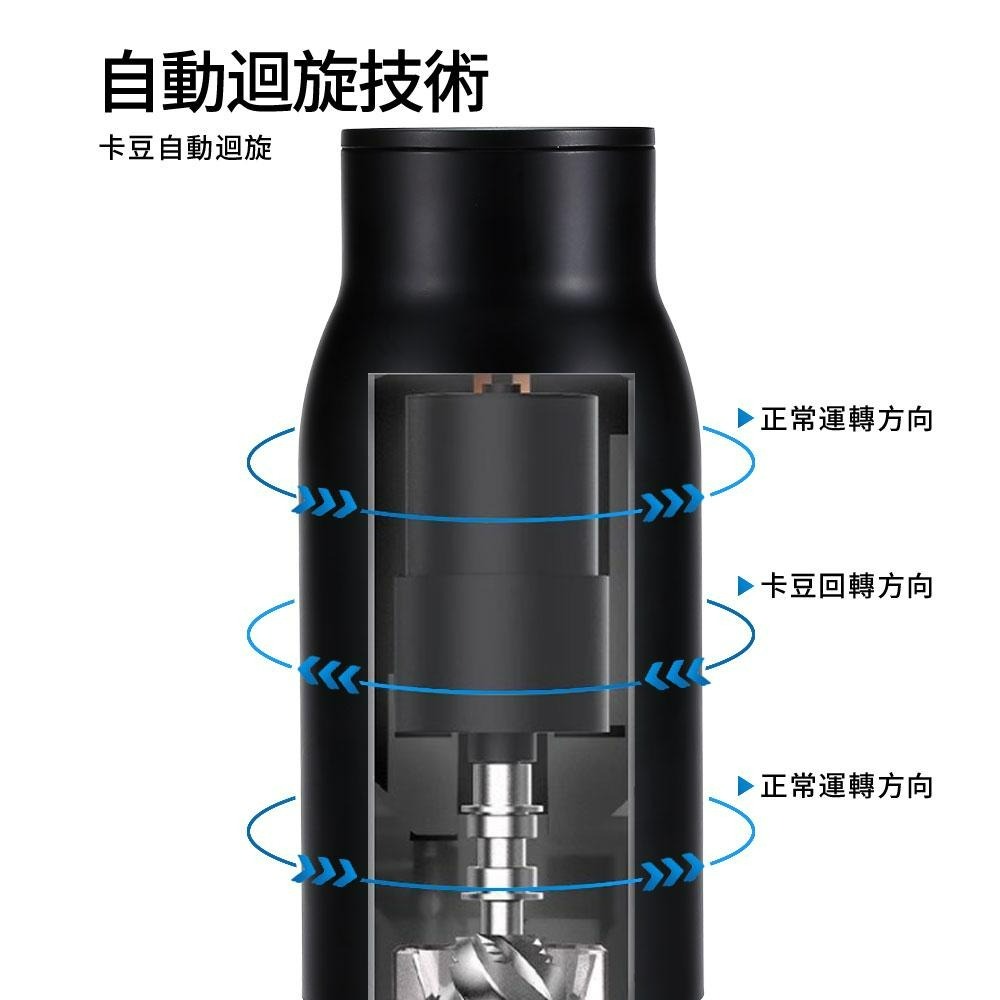 自動迴旋技術

卡豆自動迴旋

正常運轉方向

卡豆回轉方向

正常運轉方向