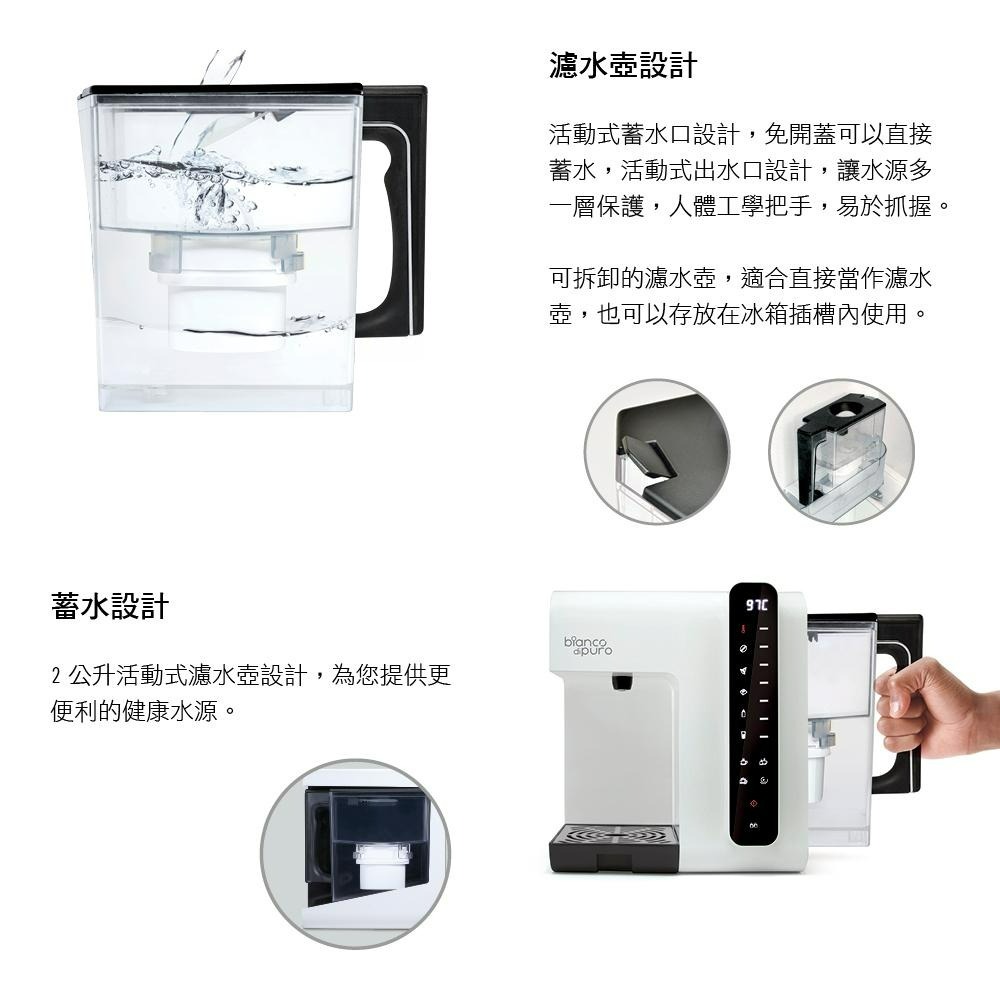 濾水壺設計

活動式蓄水口設計，免開蓋可以直接蓄水，活動式出水口設計，讓水源多一層保護，人體工學把手，易於抓握。

可拆卸的濾水壺，適合直接當作濾水壺，也可以存放在冰箱插槽內使用。

蓄水設計

2 公升活動式濾水壺設計，為您提供更便利的健康水源。

bianco di puro

97C