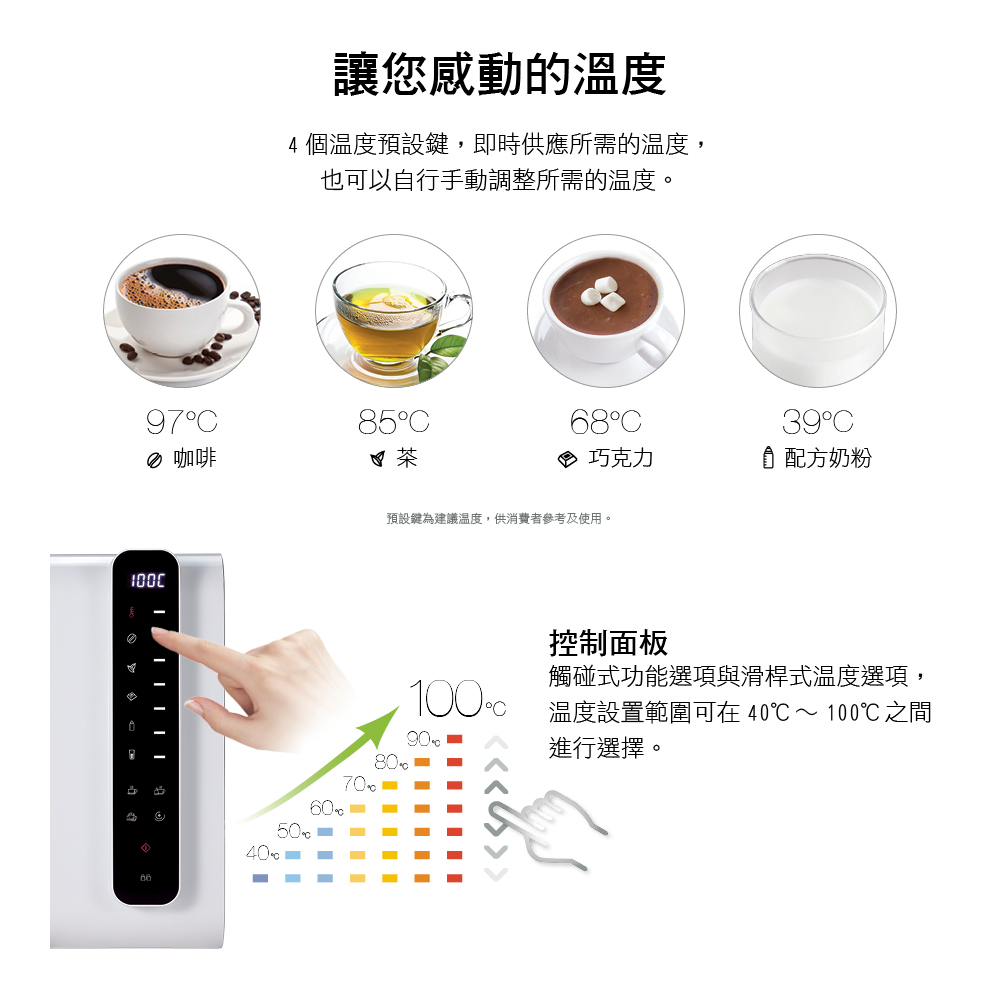 讓您感動的溫度

4 個溫度預設鍵，即時供應所需的溫度，
也可以自行手動調整所需的溫度。

97°C
咖啡

85°C
茶

68°C
巧克力

39°C
配方奶粉

預設鍵為建議溫度，供消費者參考及使用。

100C

100°C
90°C
80°C
70°C
60°C
50°C
40°C

控制面板
觸碰式功能選項與滑桿式溫度選項，溫度設置範圍可在 40°C ~ 100°C 之間進行選擇。