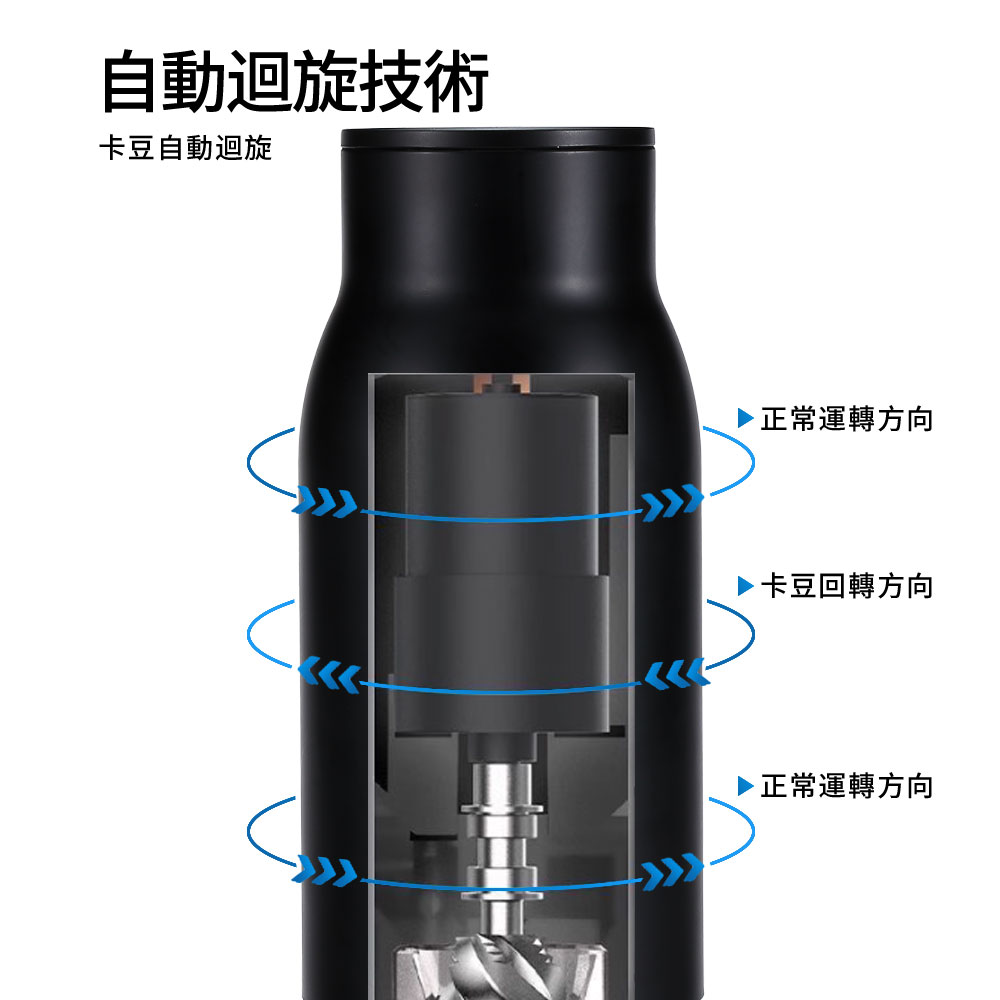 自動迴旋技術

卡豆自動迴旋

正常運轉方向

卡豆回轉方向

正常運轉方向