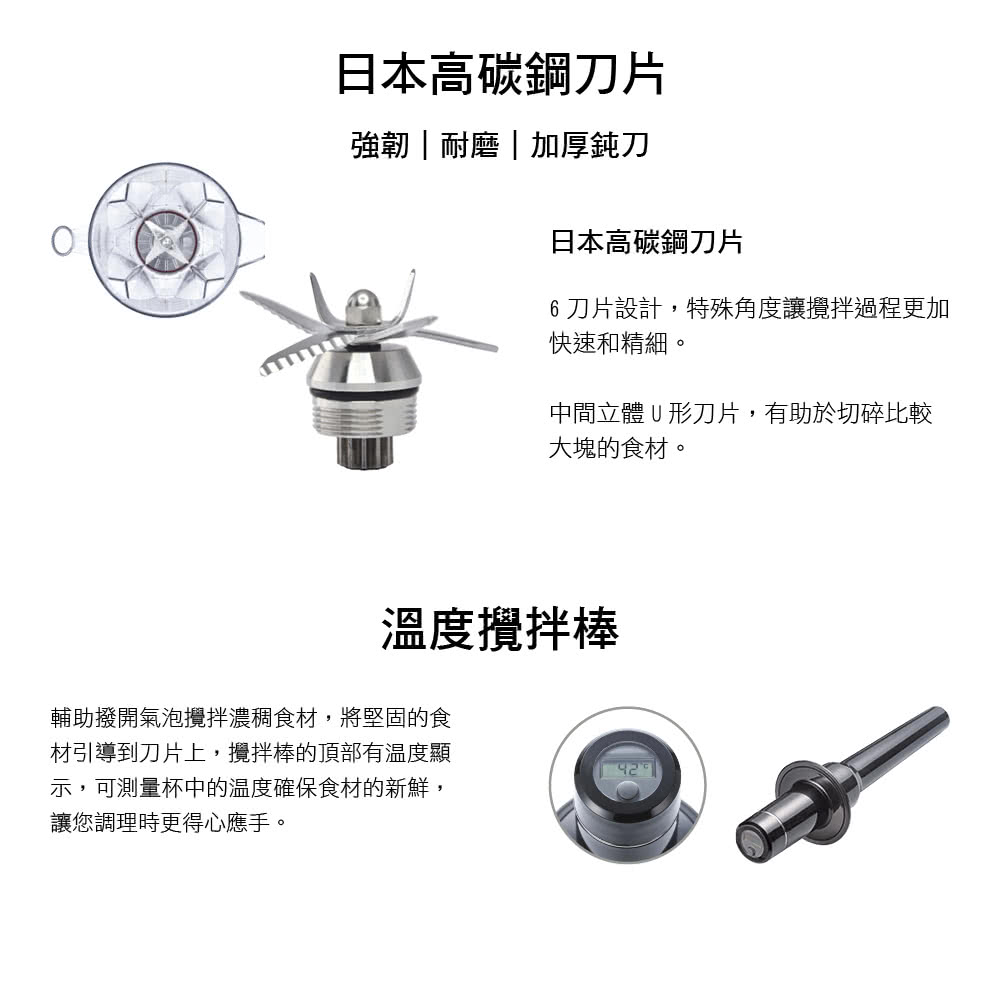 日本高碳鋼刀片

強韌｜耐磨｜加厚鈍刀

日本高碳鋼刀片

6 刀片設計，特殊角度讓攪拌過程更加快速和精細。

中間立體 U 形刀片，有助於切碎比較大塊的食材。

溫度攪拌棒

輔助撥開氣泡攪拌濃稠食材，將堅固的食材引導到刀片上，攪拌棒的頂部有溫度顯示，可測量杯中的溫度確保食材的新鮮，讓您調理時更得心應手。

42°