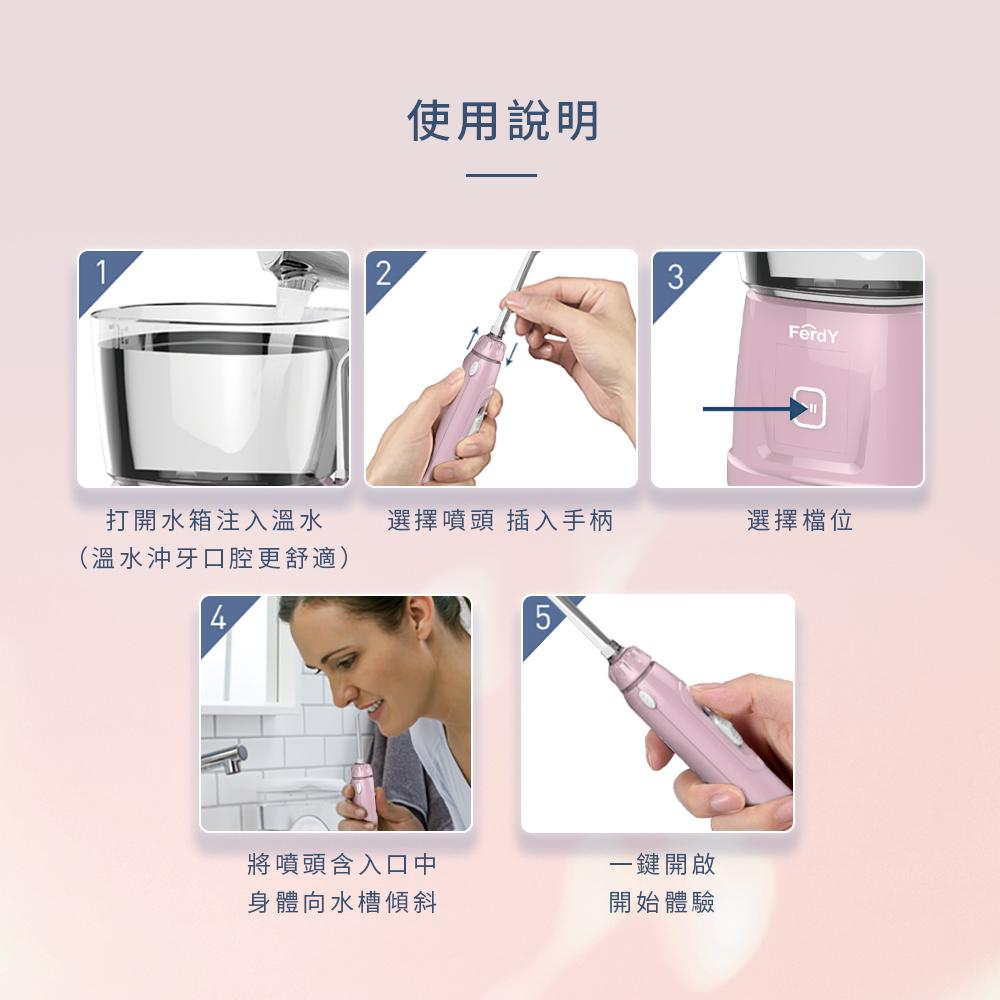 使用說明

1

打開水箱注入溫水
（溫水沖牙口腔更舒適）

2

選擇噴頭 插入手柄

3

FerdY

選擇檔位

4

將噴頭含入口中
身體向水槽傾斜

5

一鍵開啟
開始體驗