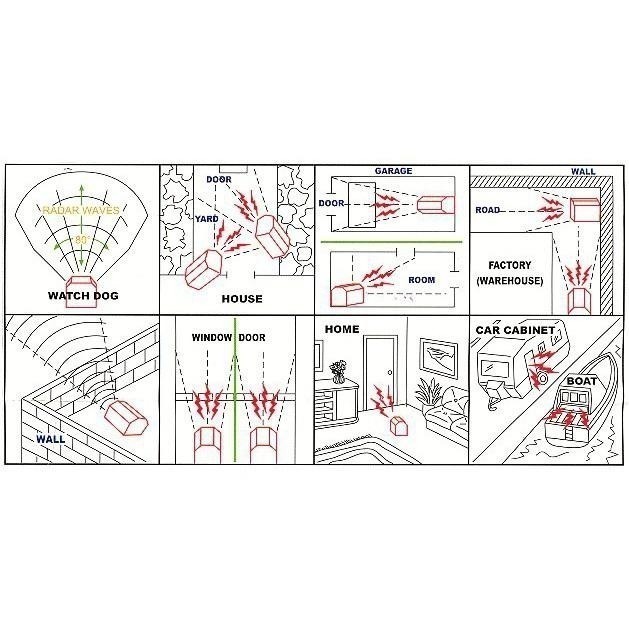 RADAR WAVES
80°
WATCH DOG

DOOR
YARD
HOUSE

GARAGE
DOOR
ROOM

WALL
ROAD
FACTORY
(WAREHOUSE)

WALL

WINDOW DOOR

HOME

CAR CABINET
BOAT