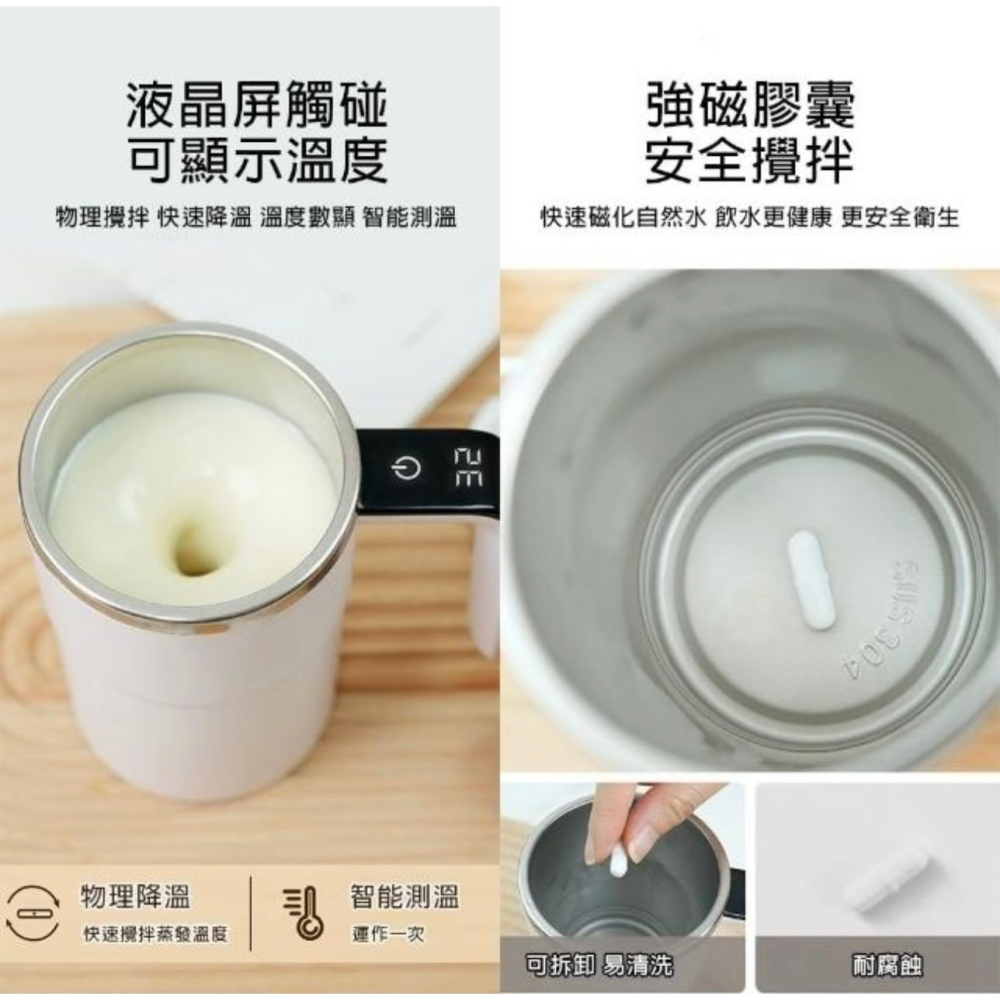 液晶屏觸碰
可顯示溫度

物理攪拌 快速降溫 溫度數顯 智能測溫

32

物理降溫
快速攪拌蒸發溫度

智能測溫
運作一次

強磁膠囊
安全攪拌

快速磁化自然水 飲水更健康 更安全衛生

SUS 304

可拆卸 易清洗

耐腐蝕